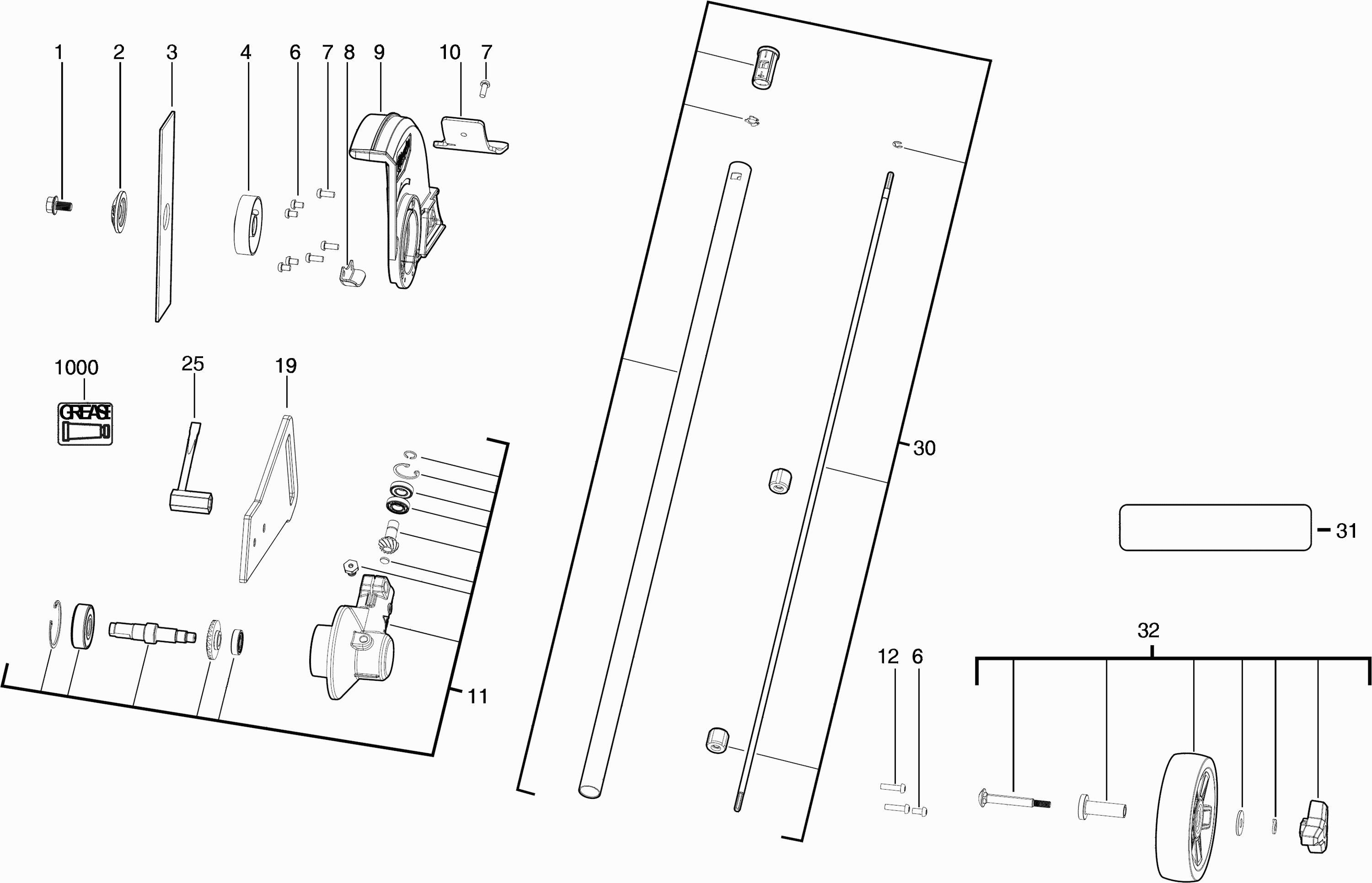 1
2
3
4
6
7
8
9
10
7

1000
GREASE
25
19

30

31

11

12
6

32