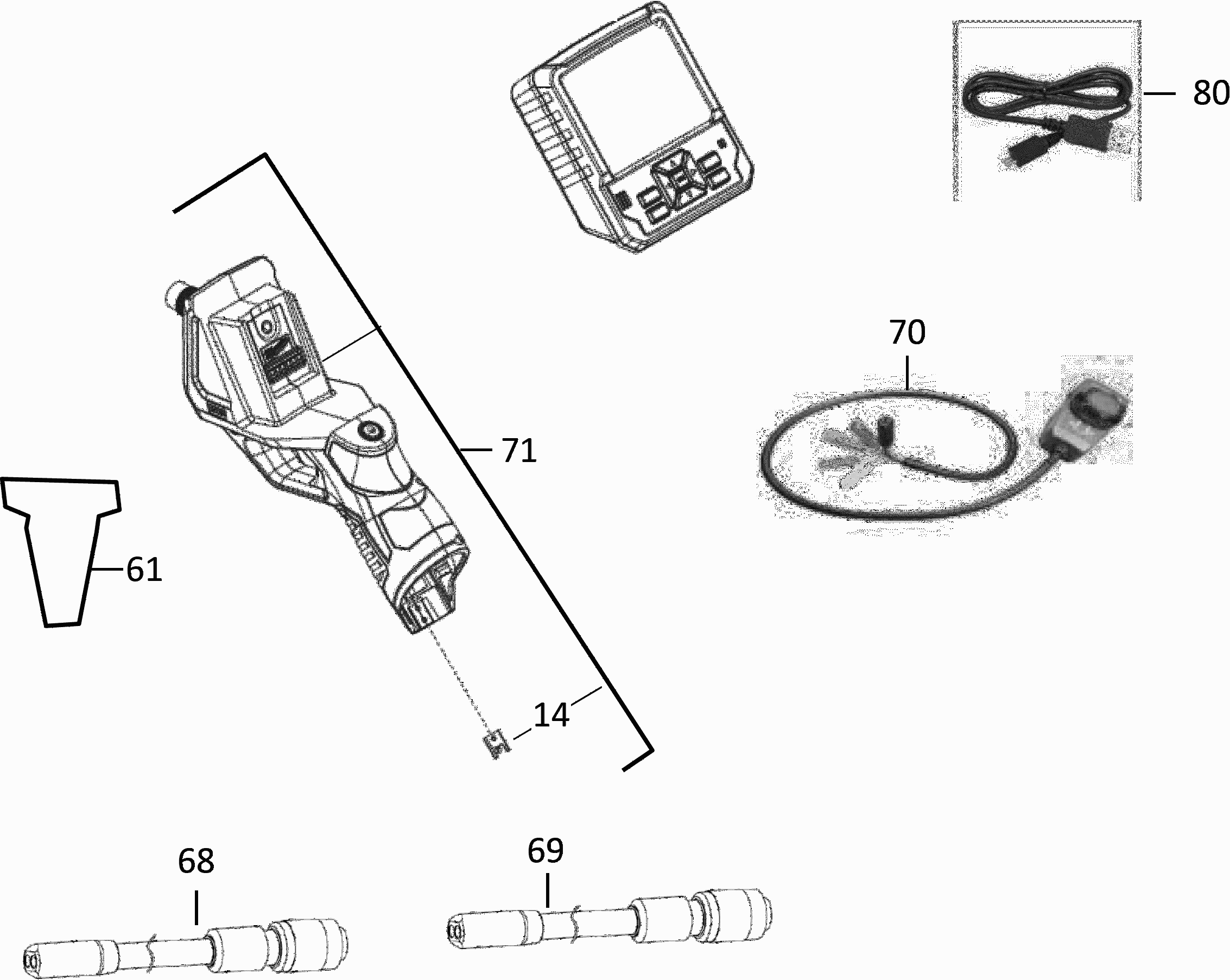 80

70

71

61

14

68

69