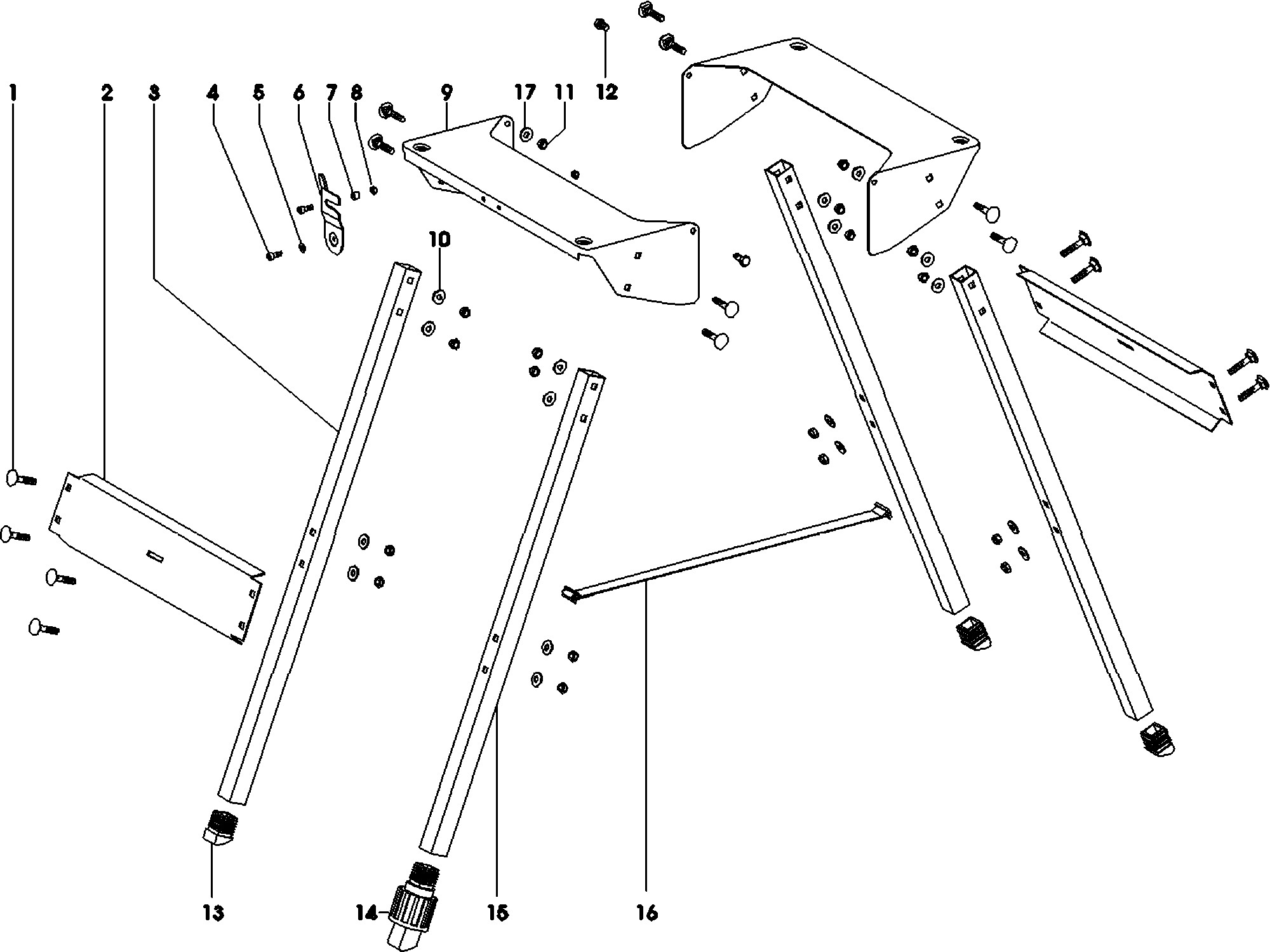 1 2 3 4 5 6 7 8 9 17 11 12

10

13 14 15 16