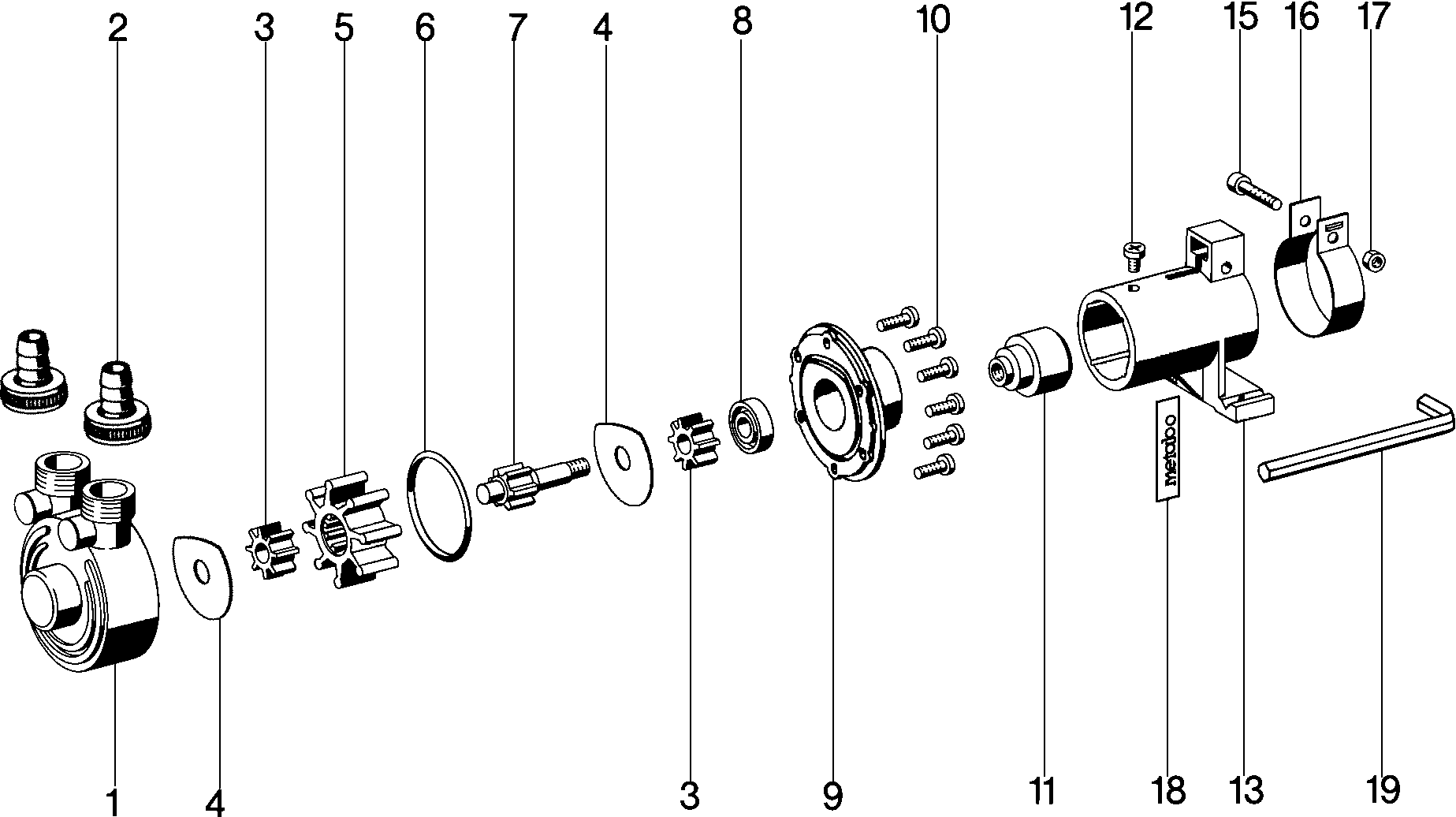 2 3 5 6 7 4 8 10 12 15 16 17

metabo

1 4 3 9 11 18 13 19