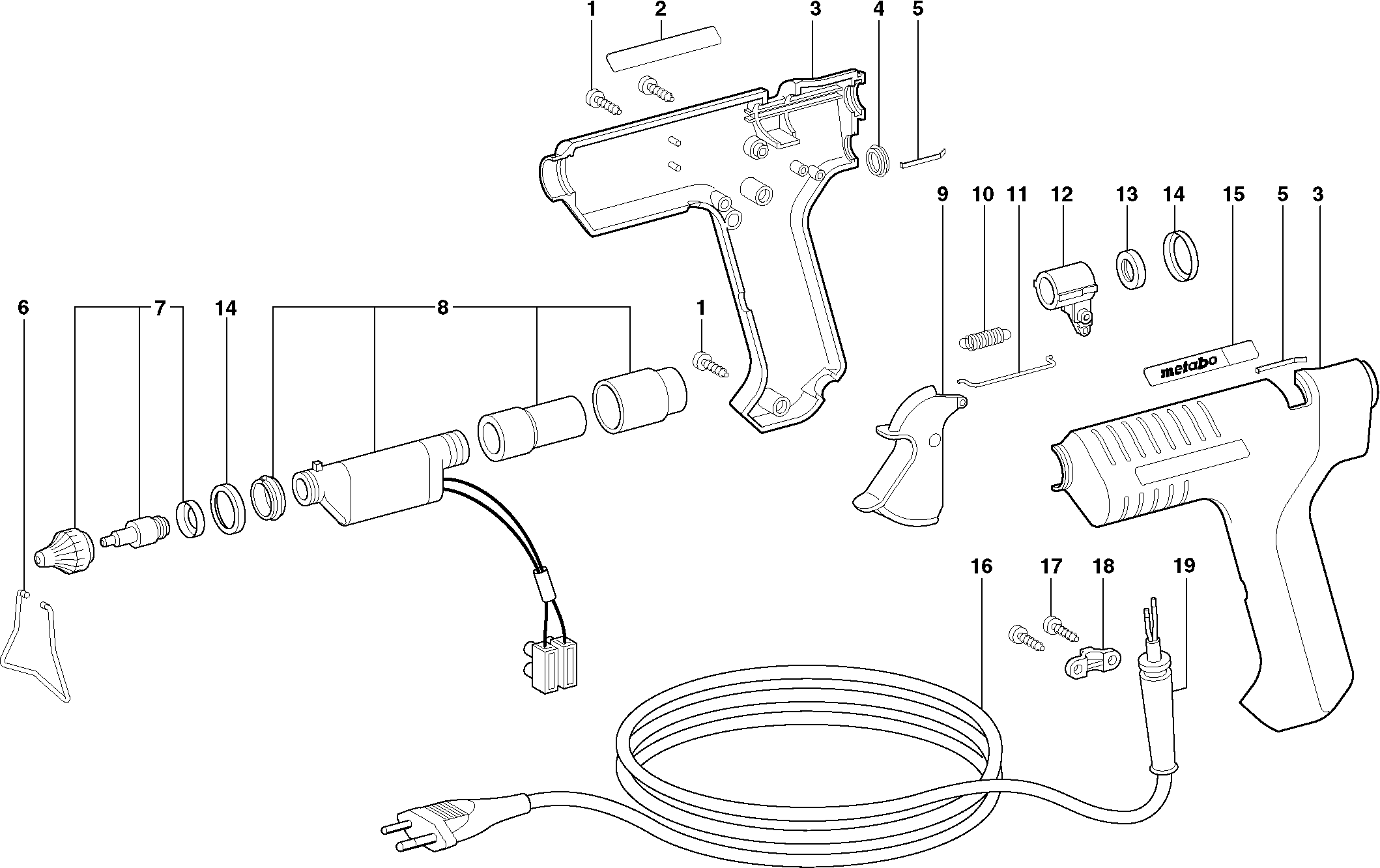 1 2 3 4 5

9 10 11 12 13 14 15 5 3

6 7 14 8 1

metabo

16 17 18 19