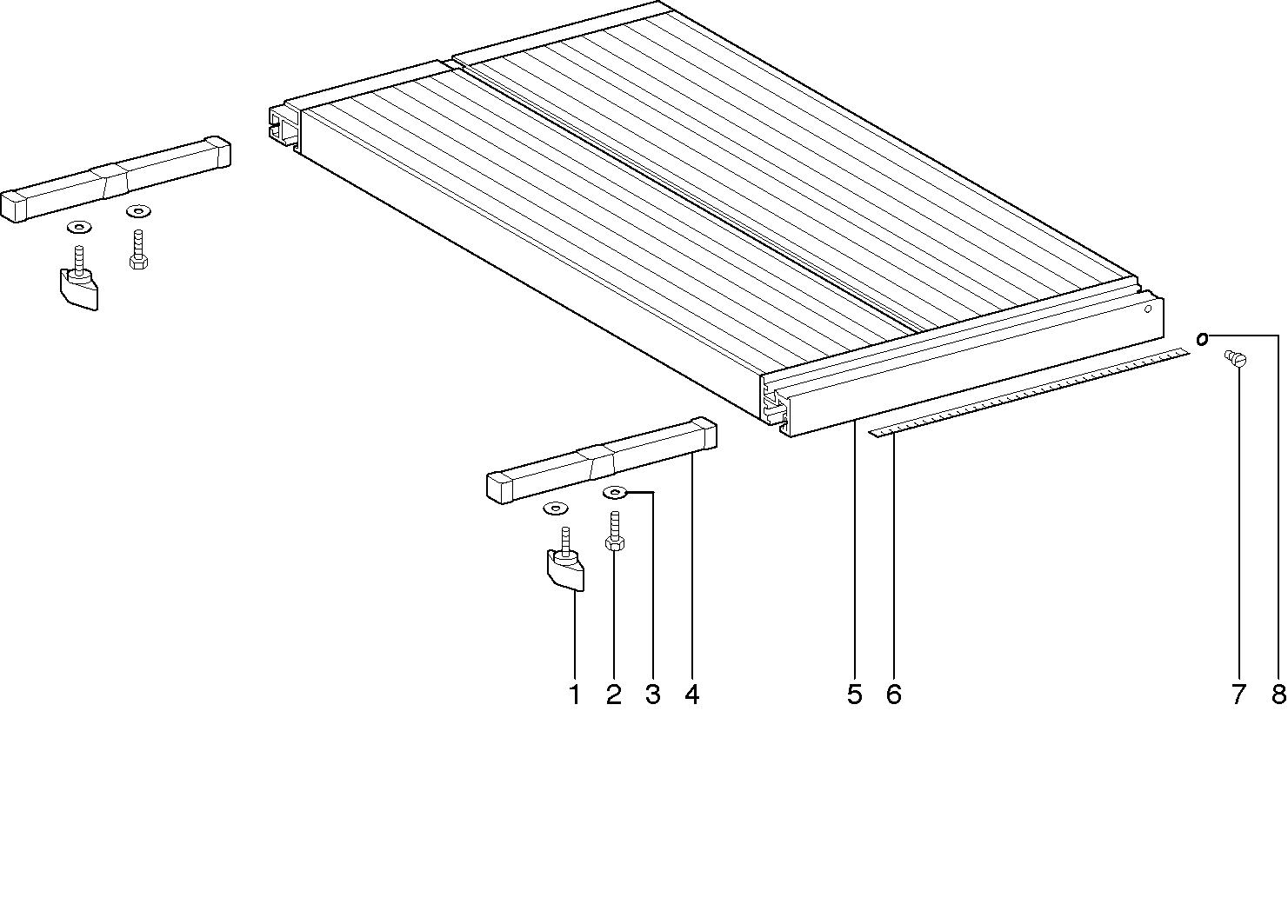 1 2 3 4 5 6 7 8