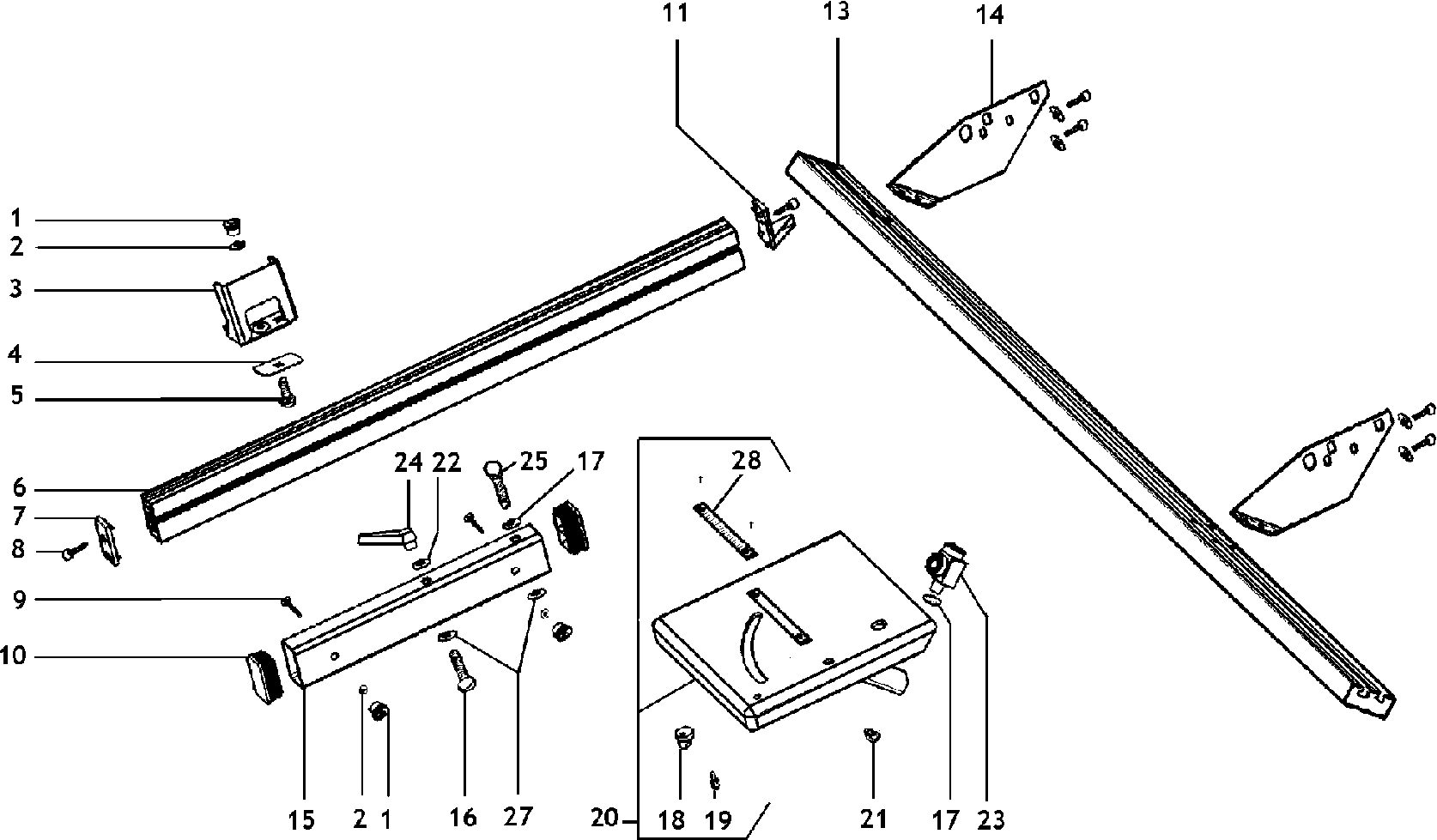 11
13
14
1
2
3
4
5
6
7
8
9
10
24
22
25
17
28
15
2
1
16
27
20
18
19
21
17
23