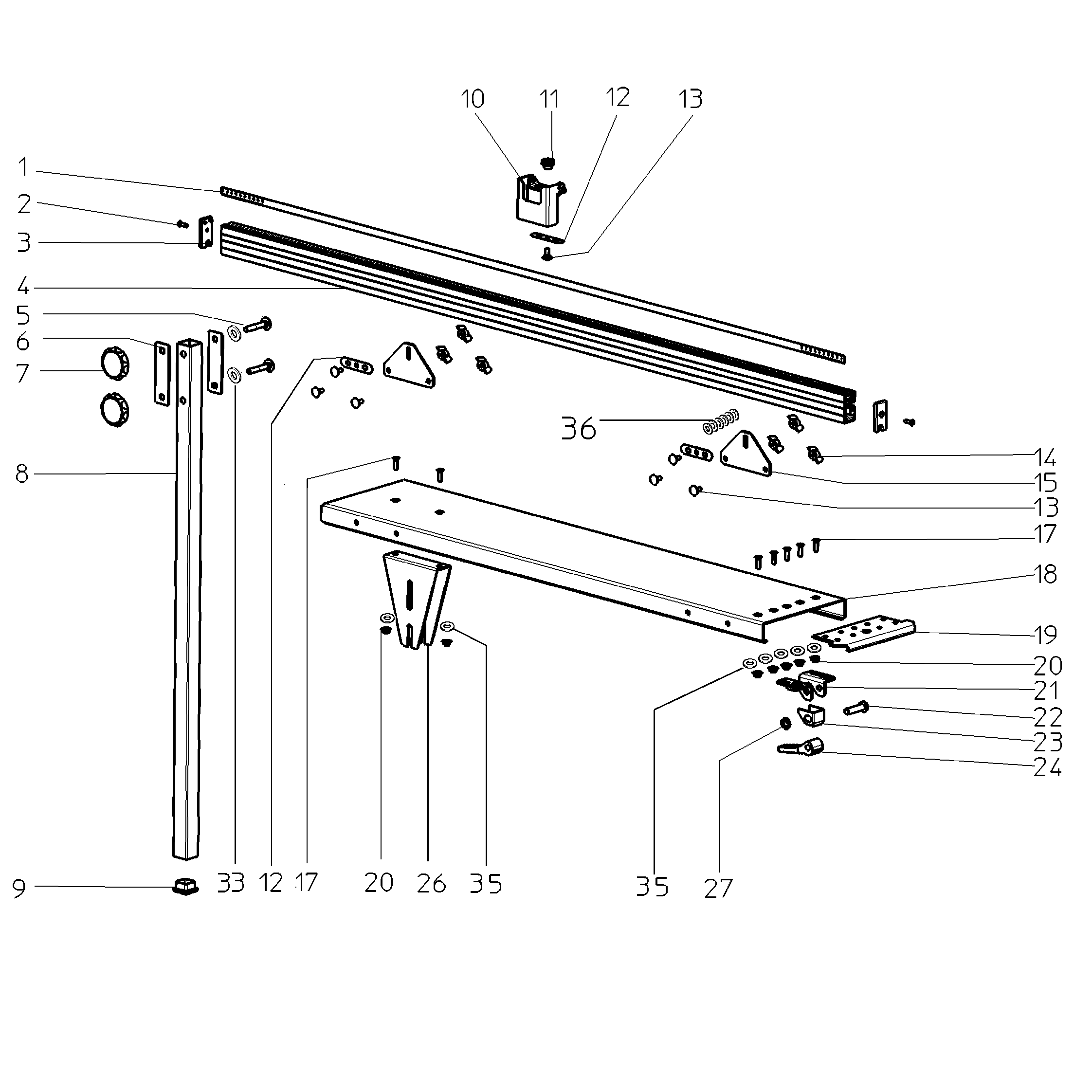 10
11
12
13
1
2
3
4
5
6
7
8
36
14
15
13
17
18
19
20
21
22
23
24
9
33
12
17
20
26
35
35
27