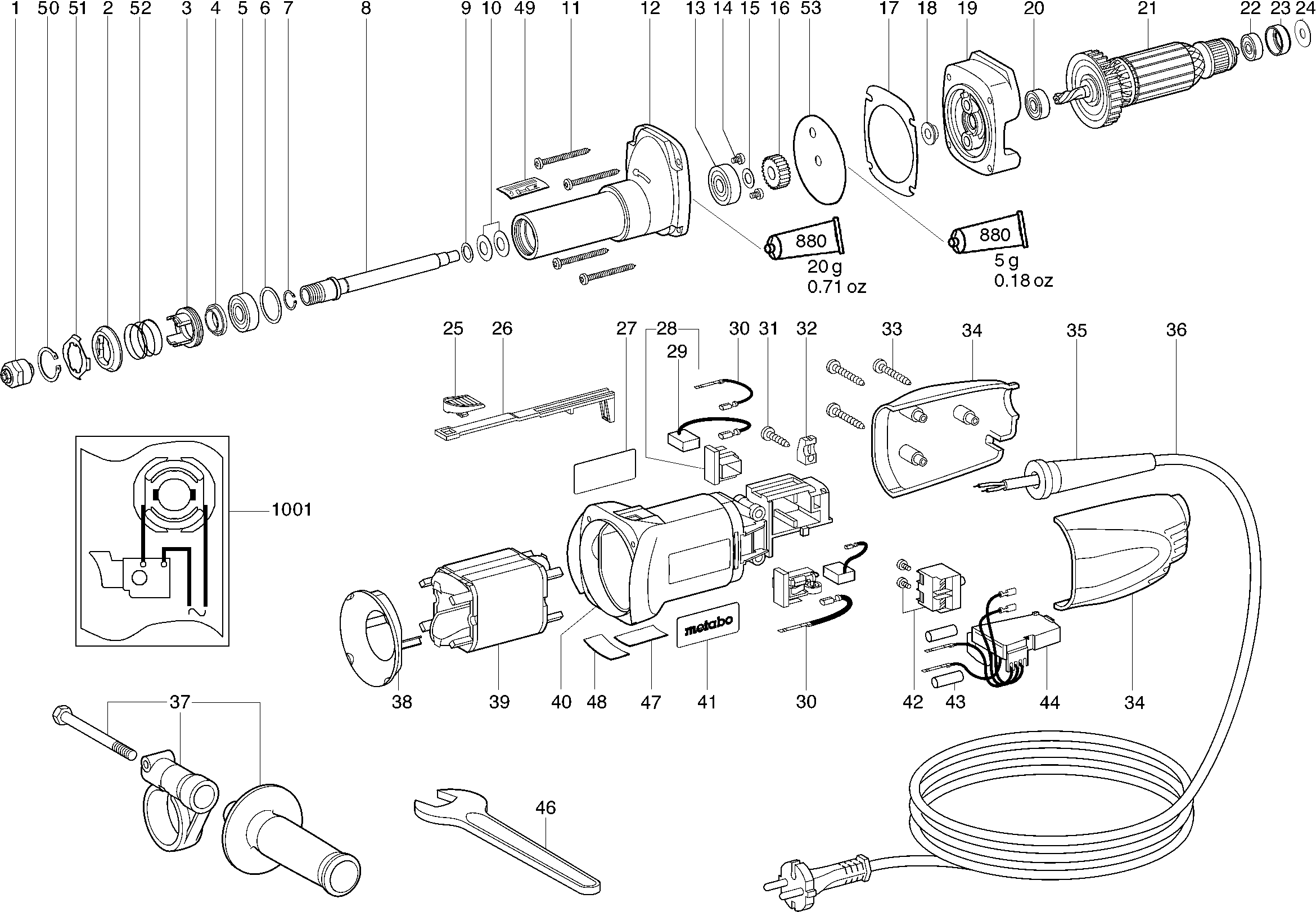 1 50 51 2 52 3 4 5 6 7 8 9 10 49 11 12 13 14 15 16 53 17 18 19 20 21 22 23 24

880
20 g
0.71 oz

880
5 g
0.18 oz

25 26 27 28 29 30 31 32 33 34 35 36

1001

metabo

38 39 40 48 47 41 30 42 43 44 34

37

46