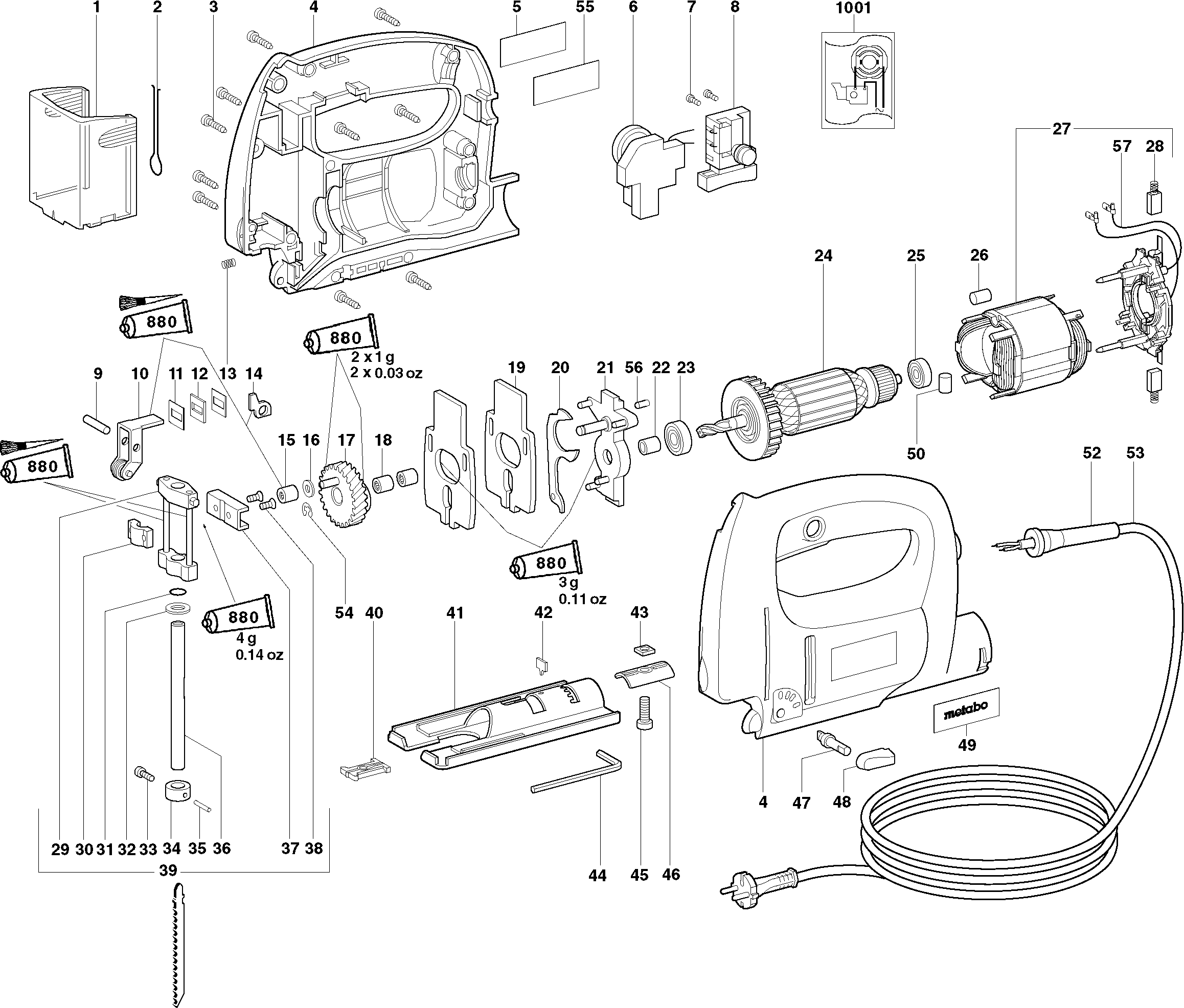 1 2 3 4 5 55 6 7 8 1001

27 57 28

24 25 26

880

880
2 x 1 g
2 x 0.03 oz

9 10 11 12 13 14

19 20 21 56 22 23

880

15 16 17 18

50

52 53

880
3 g
0.11 oz

880
4 g
0.14 oz

54 40 41 42 43

metabo

49

4 47 48

29 30 31 32 33 34 35 36 37 38

39

44 45 46