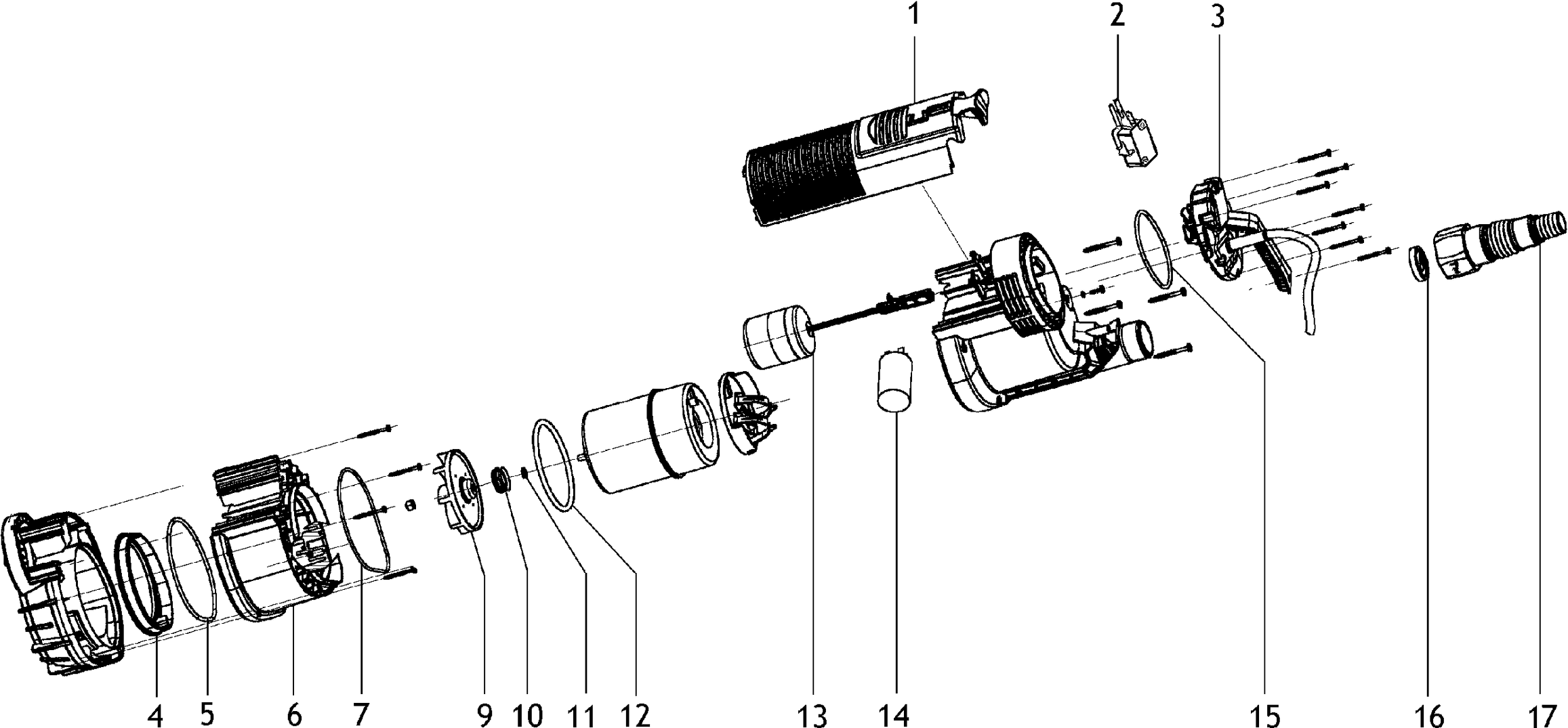 1 2 3

4 5 6 7 9 10 11 12 13 14 15 16 17