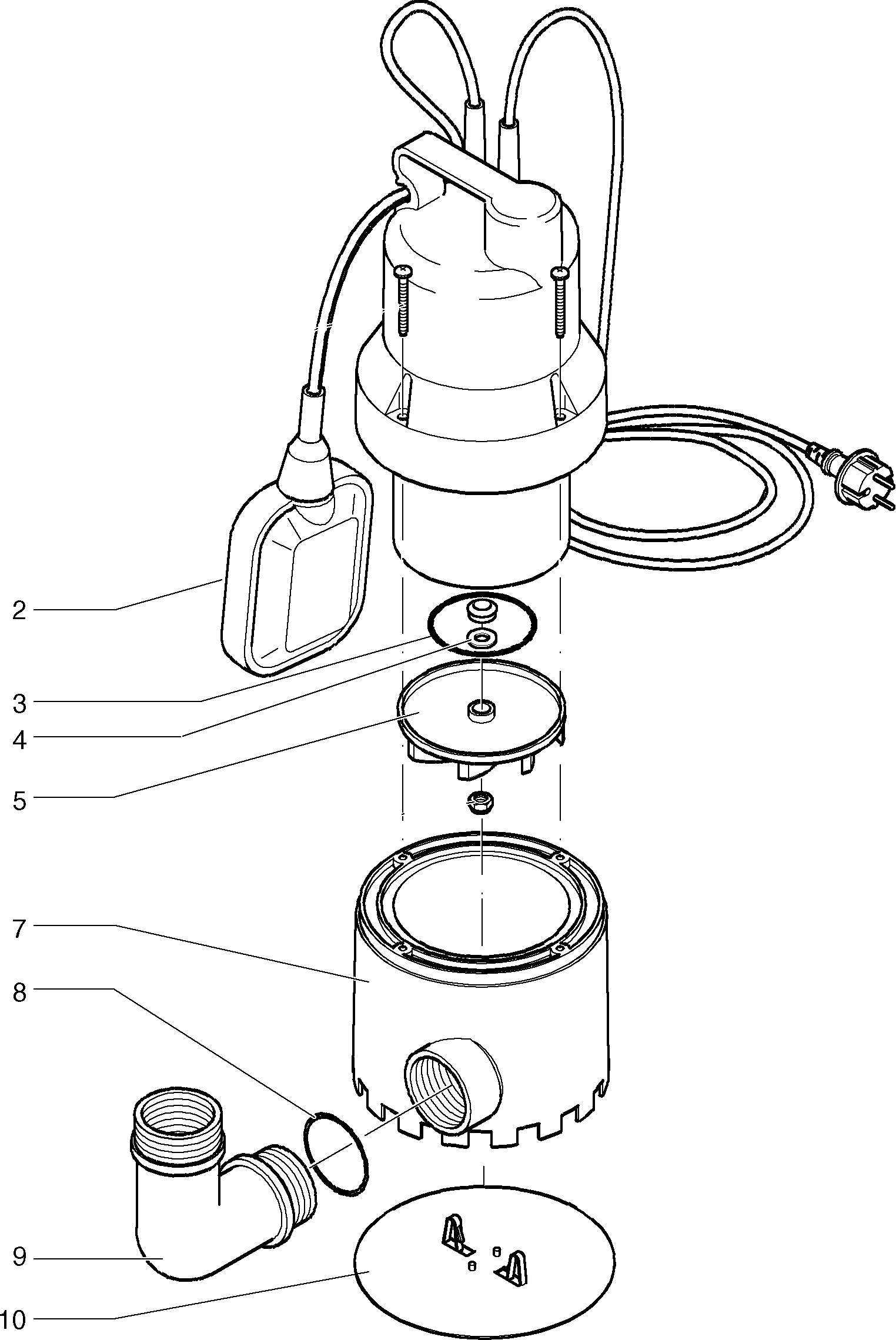 2
3
4
5
7
8
9
10