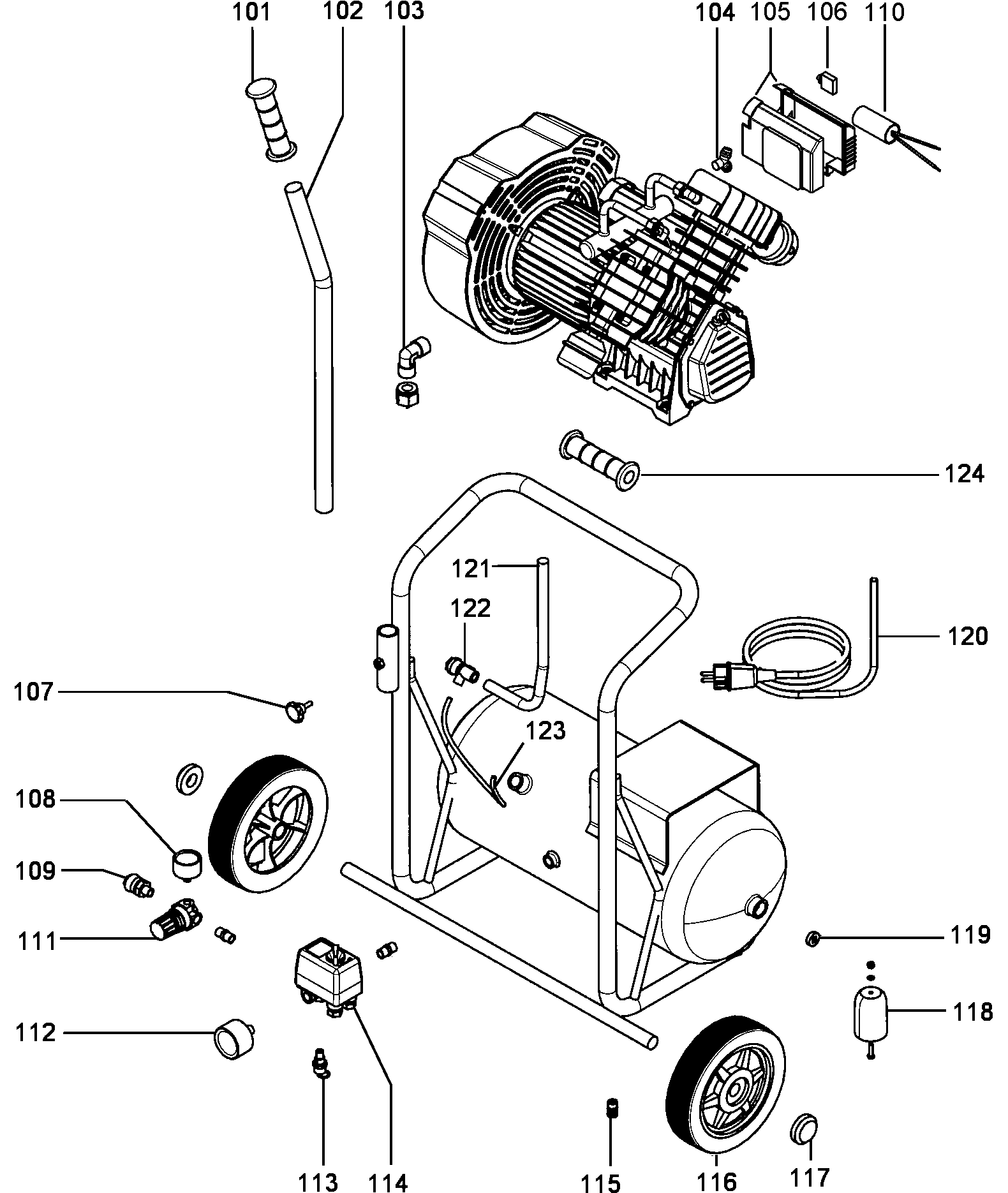 101 102 103 104 105 106 110

124

121

122

120

107

123

108

109

111

119

118

112

113 114 115 116 117