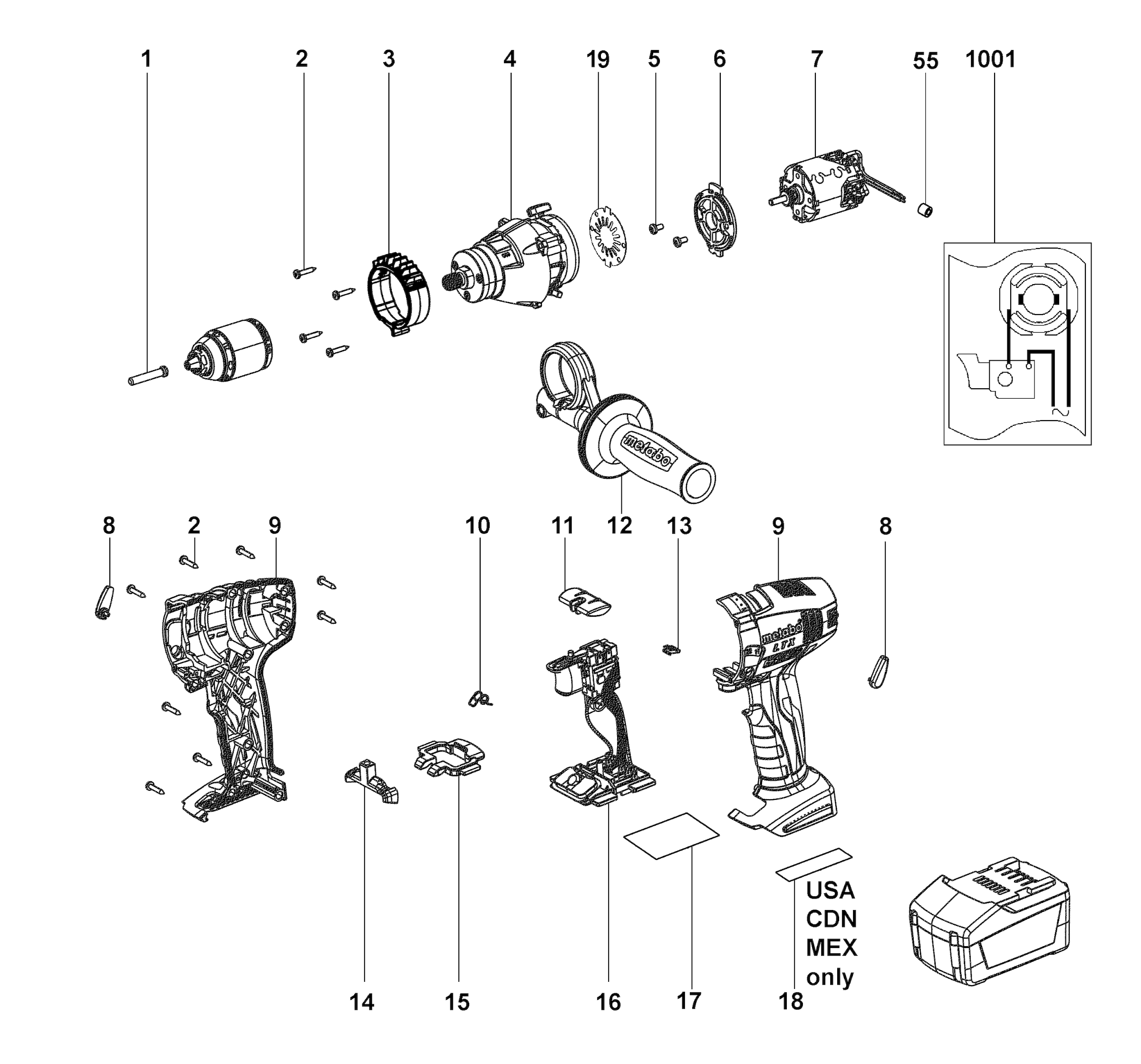 1 2 3 4 19 5 6 7 55 1001

metabo

8 2 9 10 11 12 13 9 8

metabo LTX

USA
CDN
MEX
only

14 15 16 17 18