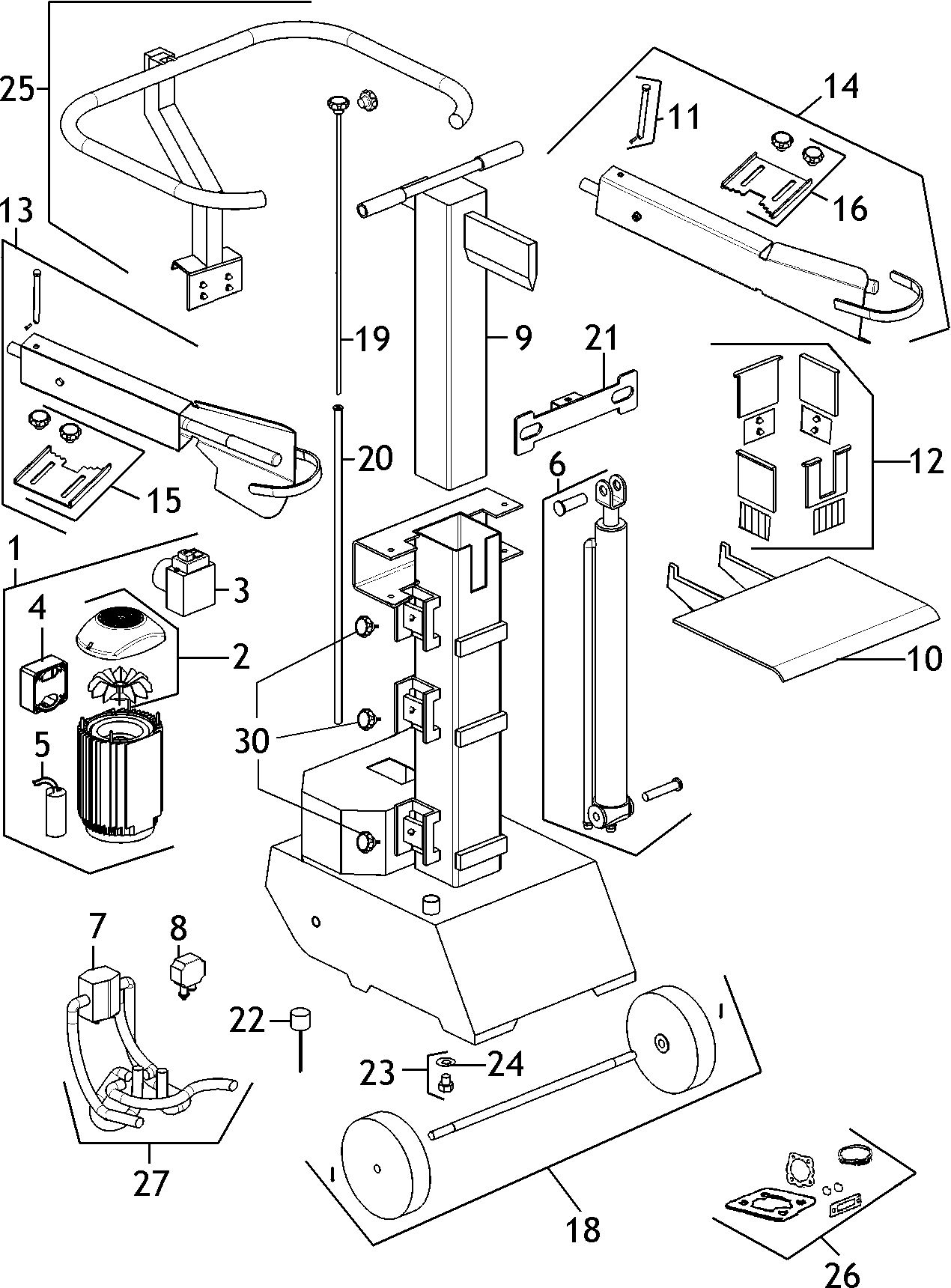 25
14
11
16
13
19
9
21
12
20
6
15
1
3
4
2
10
5
30
7
8
22
23
24
27
18
26