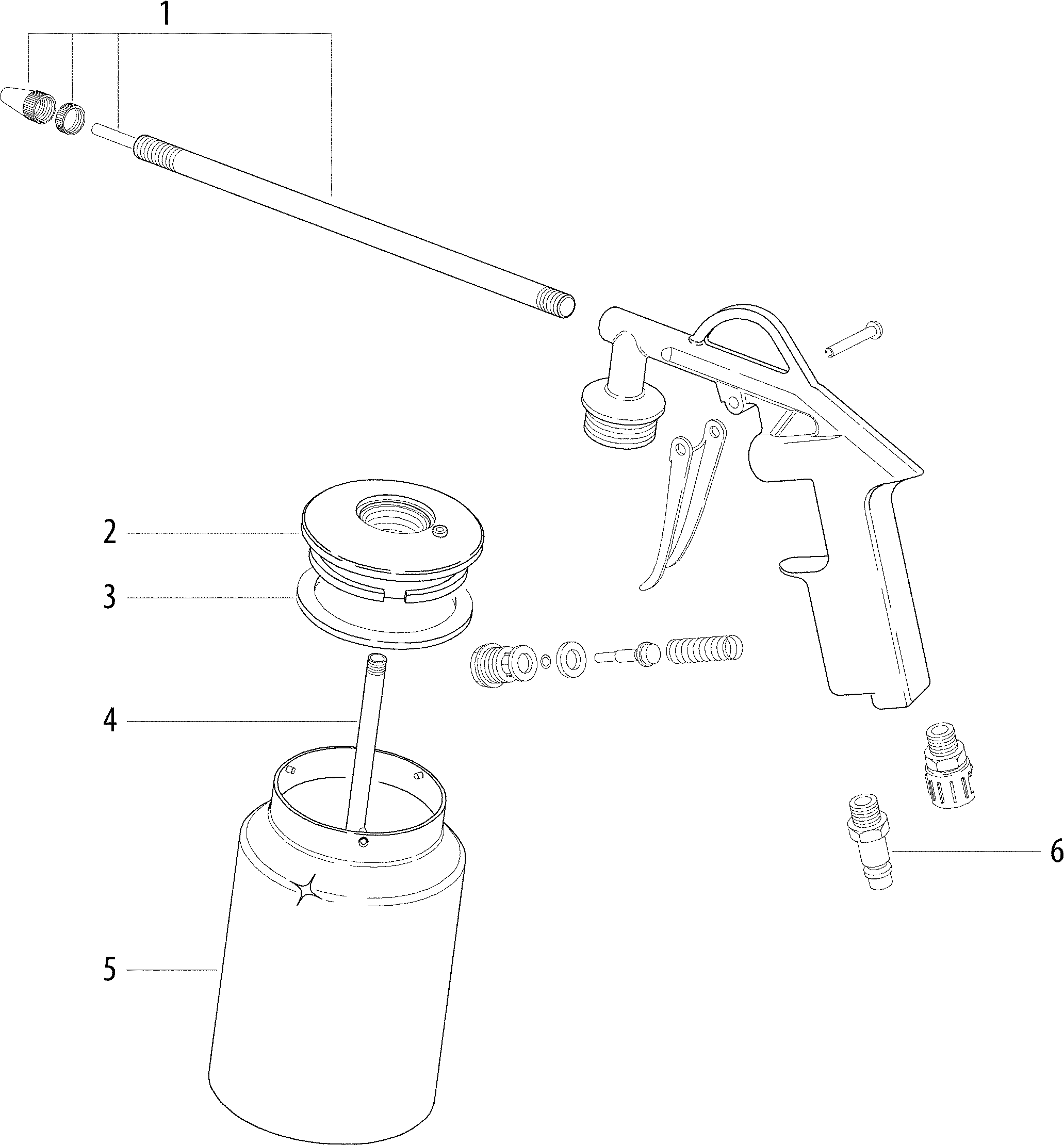 1
2
3
4
5
6