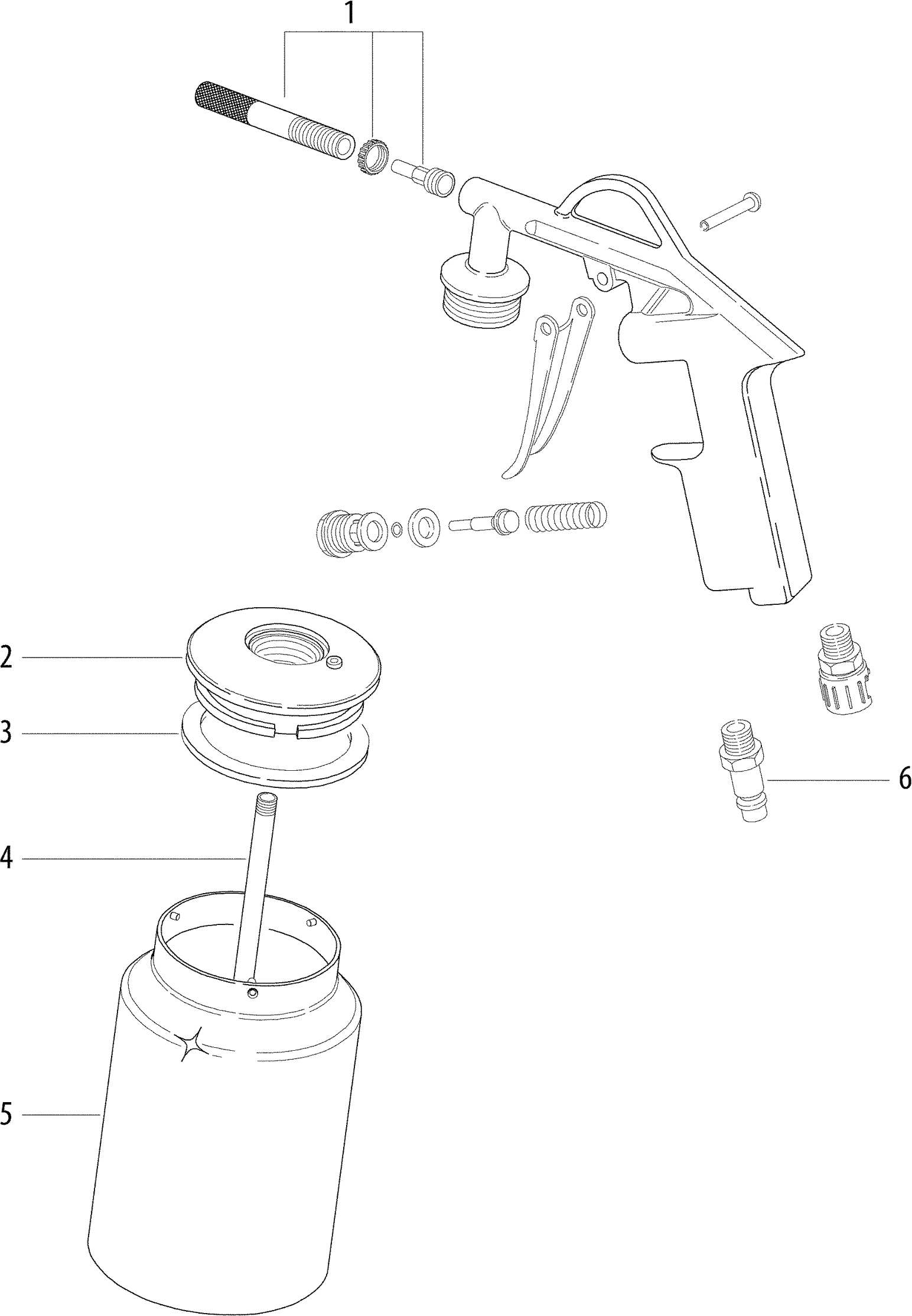 1
2
3
6
4
5