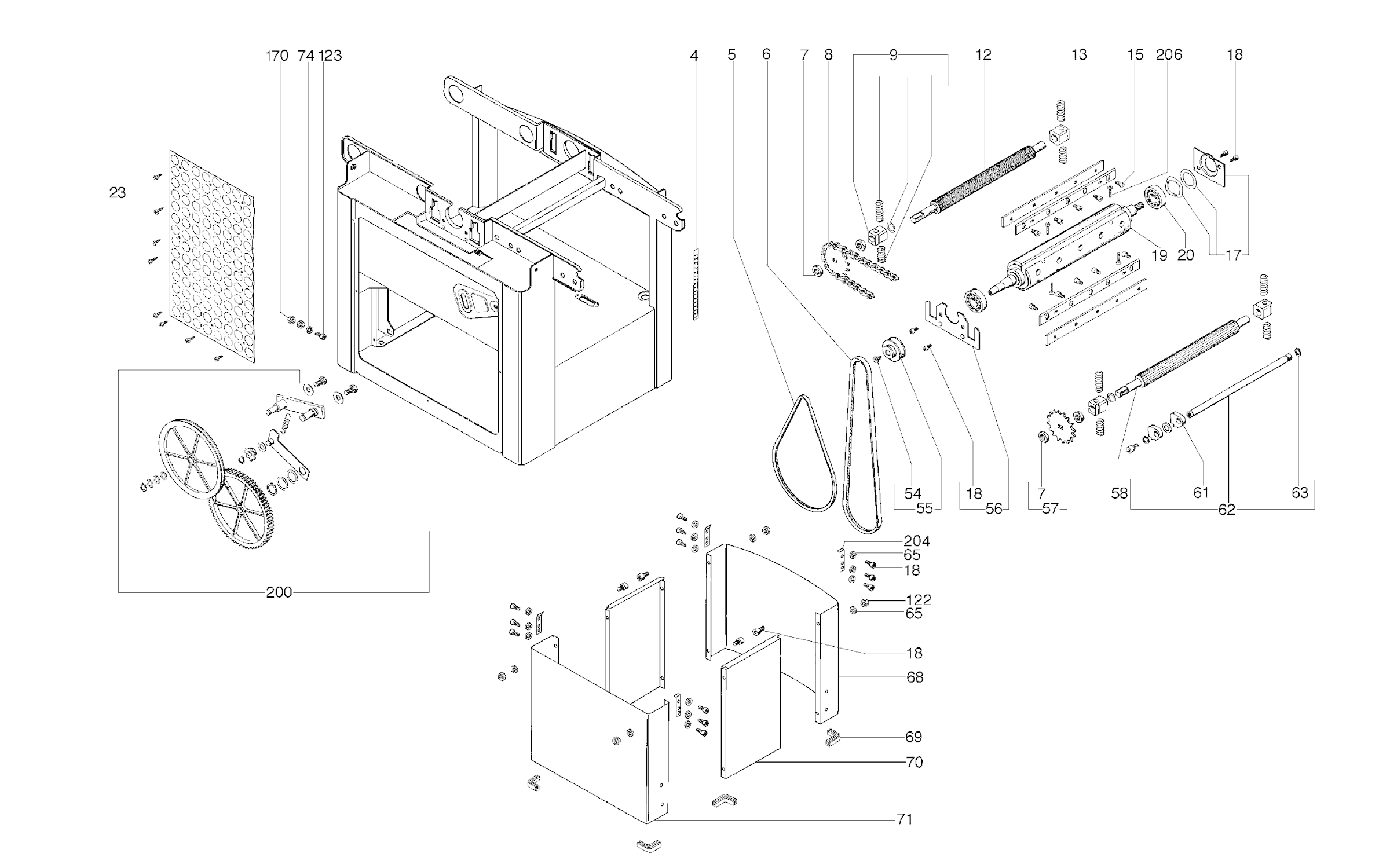 170 74 123

4 5 6 7 8 9 12 13 15 206 18

23

19 20 17

54 55 18 56 7 57 58 61 62 63

200

204
65
18
122
65
18
68
69
70
71