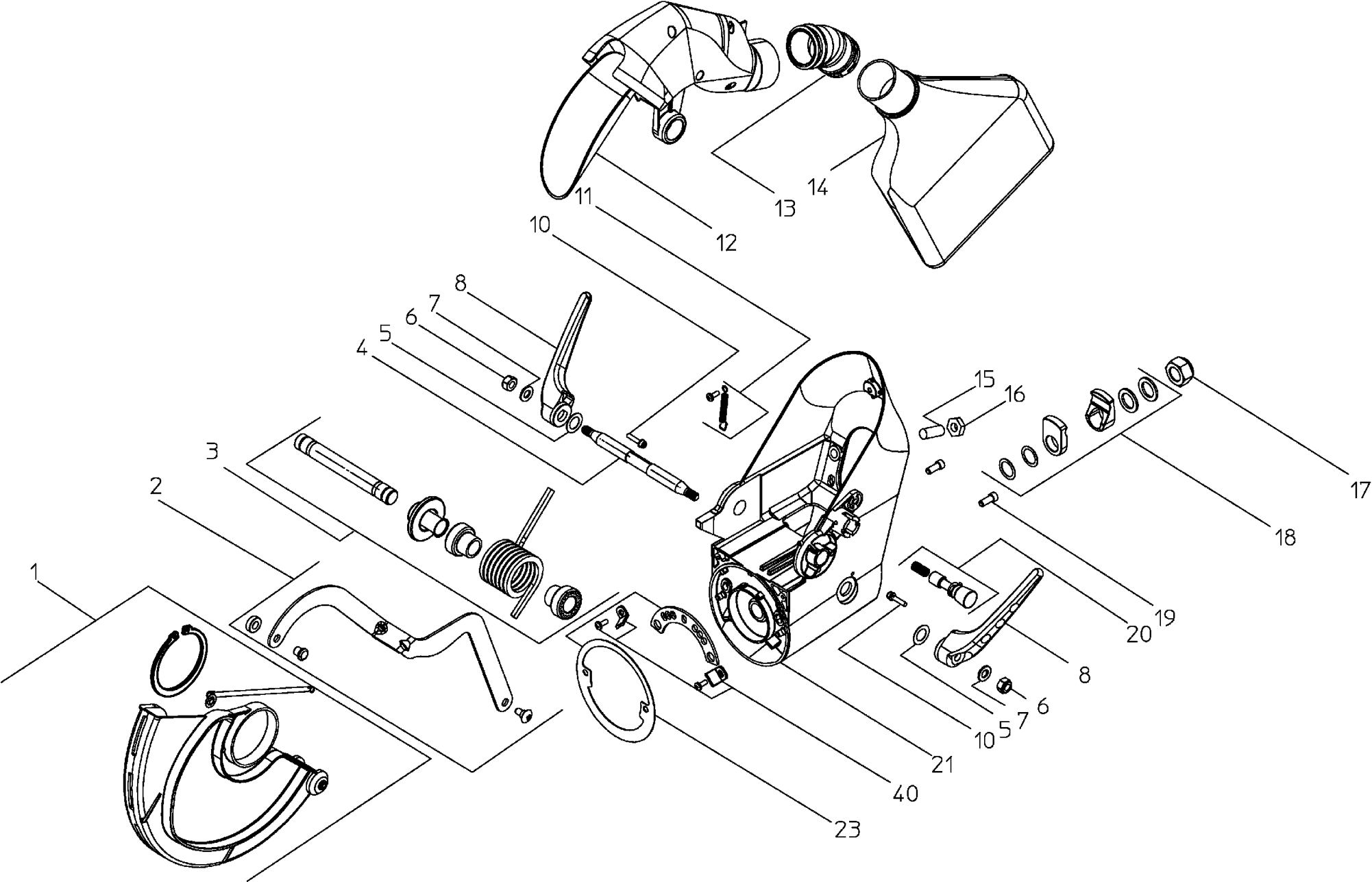 11
12
13
14
10
8
7
6
5
4
3
2
1
15
16
17
18
19
20
8
6
7
5
10
21
40
23