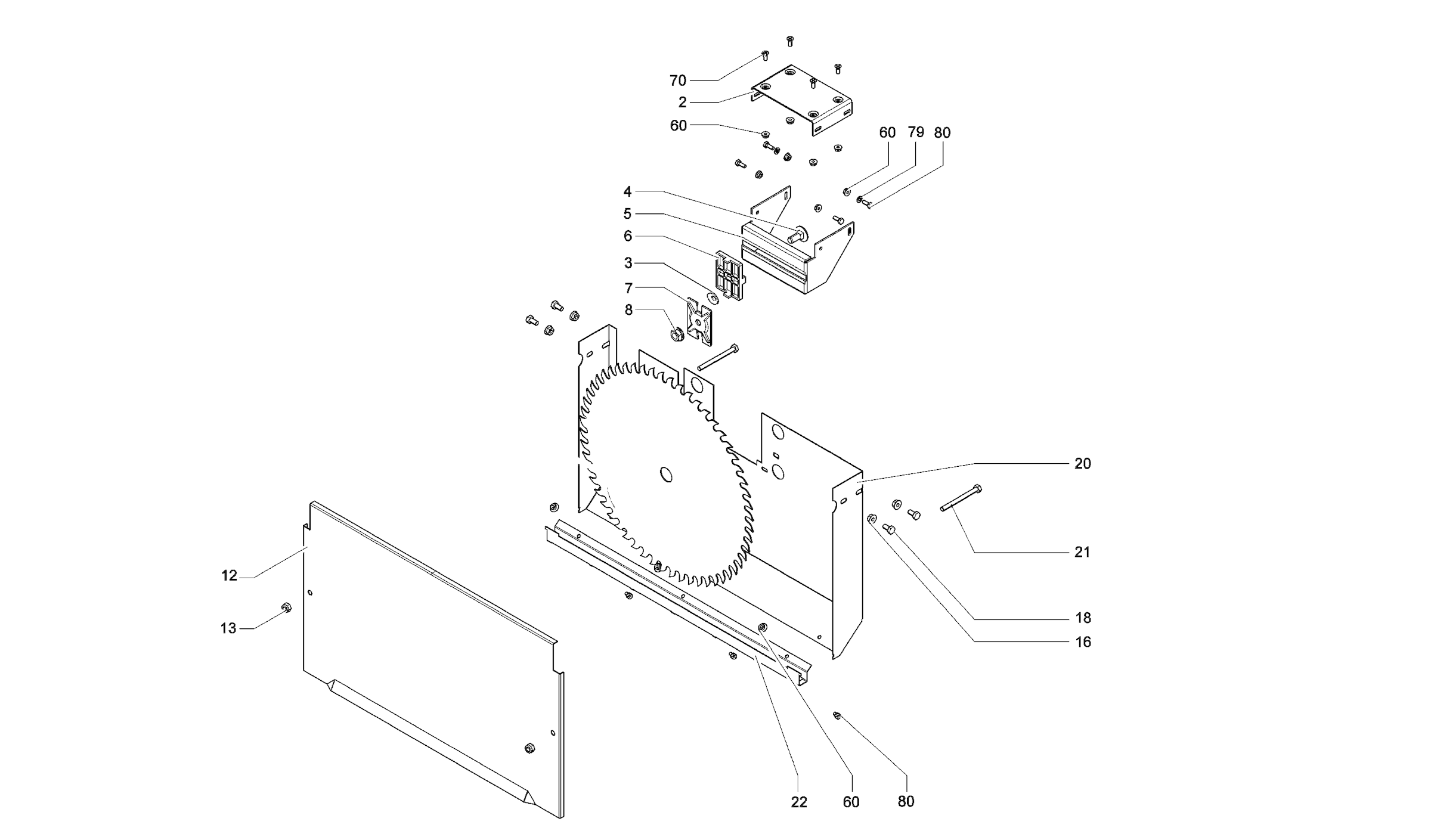 70
2
60
60 79 80
4
5
6
3
7
8
20
21
18
16
12
13
22
60
80