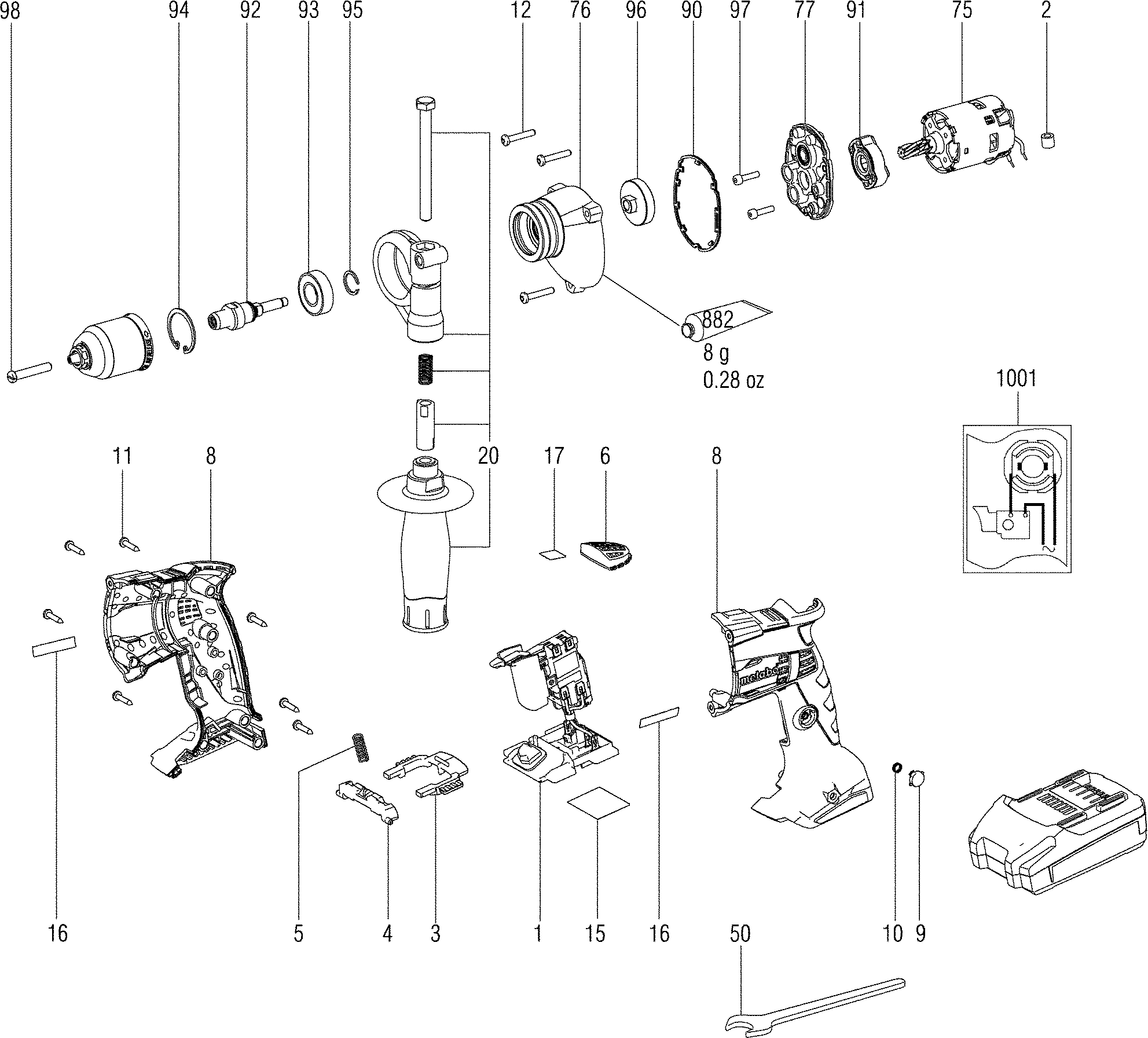 98 94 92 93 95 12 76 96 90 97 77 91 75 2

882
8 g
0.28 oz

1001

11 8 20 17 6 8

metabo

16 5 4 3 1 15 16 50 10 9