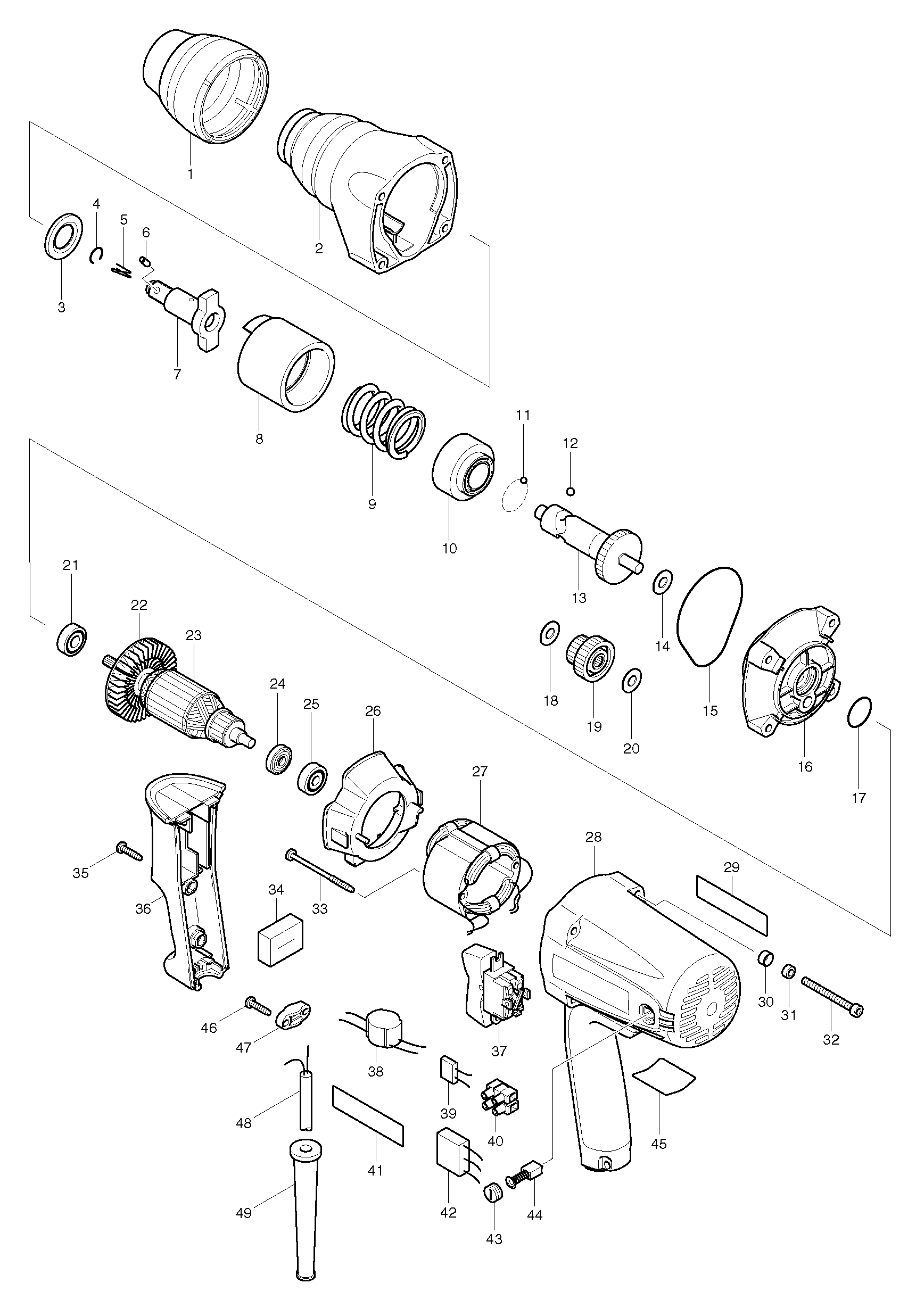 1
2
3
4
5
6
7
8
9
10
11
12
13
14
15
16
17
18
19
20
21
22
23
24
25
26
27
28
29
30
31
32
33
34
35
36
37
38
39
40
41
42
43
44
45
46
47
48
49