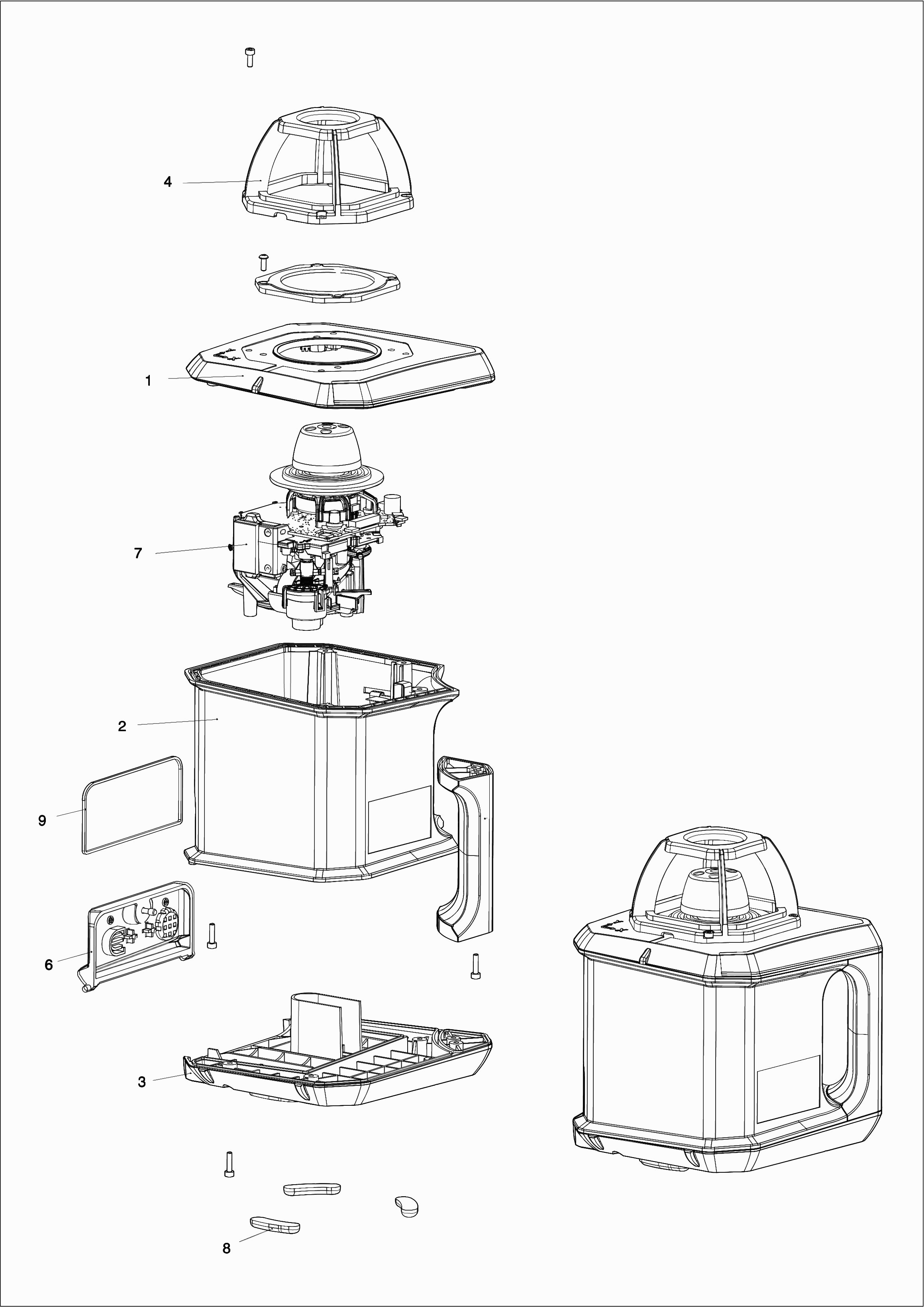 4

1

7

2

9

6

3

8