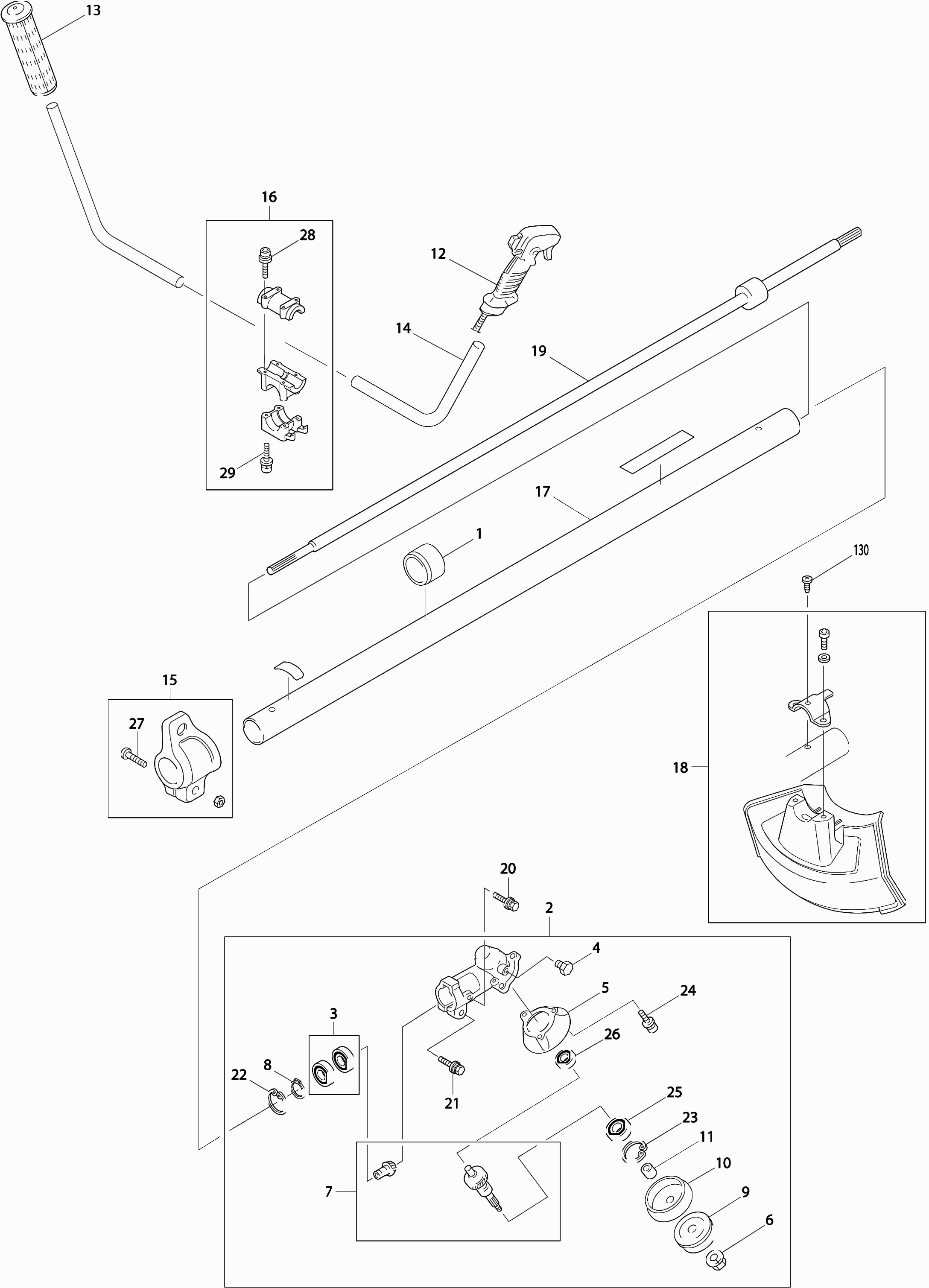 13

16

28

12

14

19

29

17

1

130

15

27

18

20

2

4

5

24

3

26

22

8

21

25

23

11

10

7

9

6