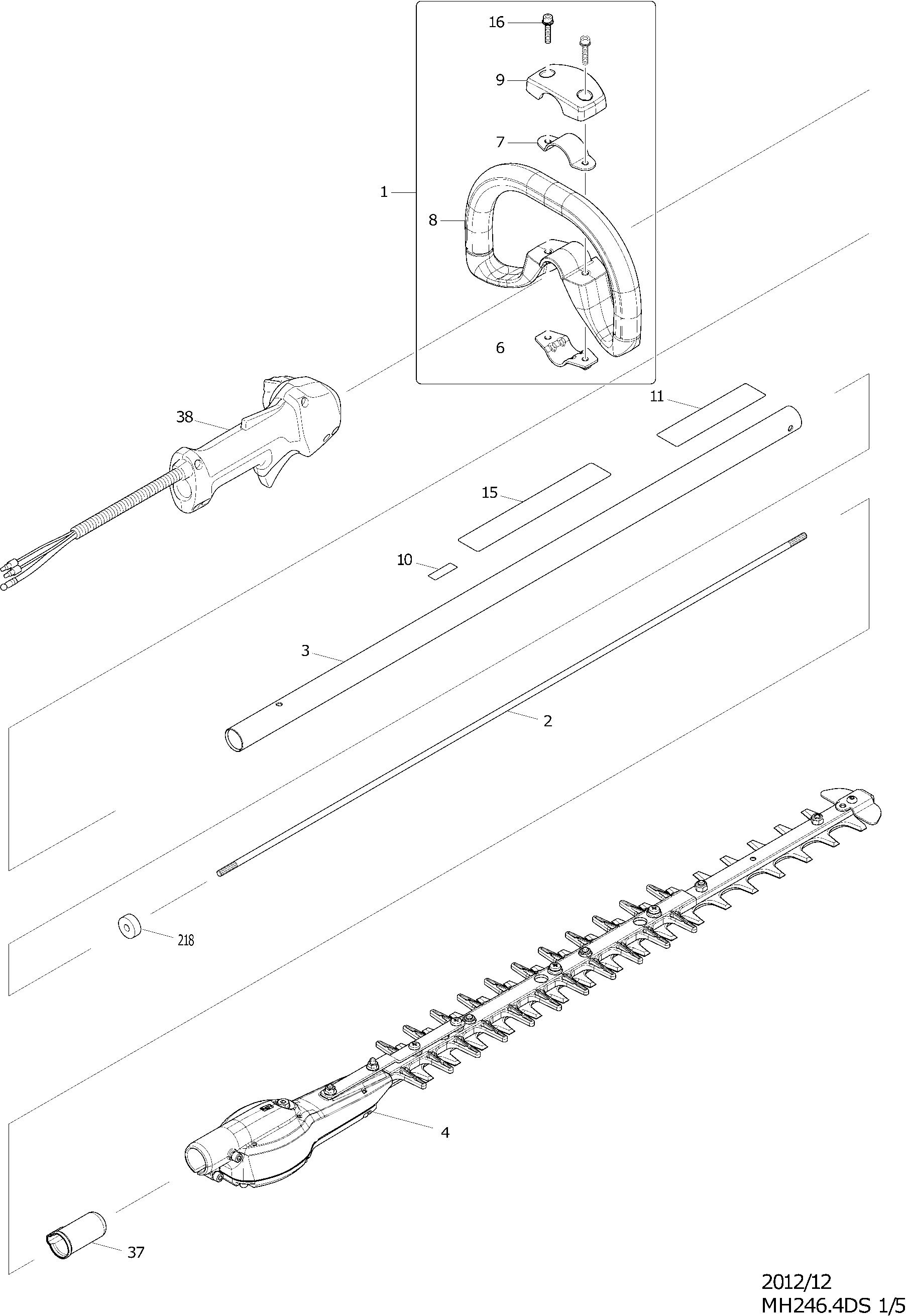 16
9
7
1
8
6
38
11
15
10
3
2
218
4
37

2012/12
MH246.4DS 1/5