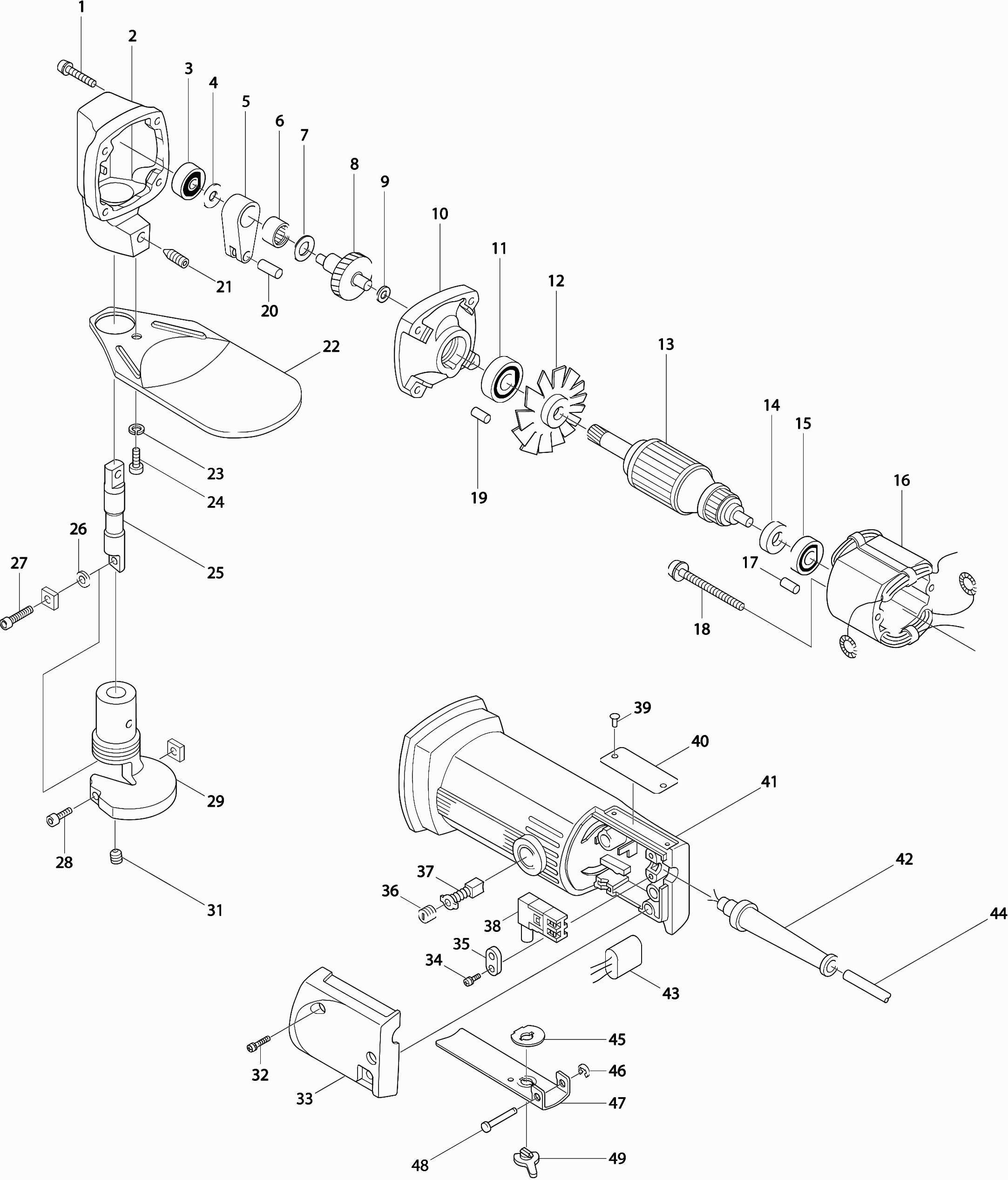 1
2
3
4
5
6
7
8
9
10
11
12
13
14
15
16
17
18
19
20
21
22
23
24
25
26
27
28
29
31
32
33
34
35
36
37
38
39
40
41
42
43
44
45
46
47
48
49