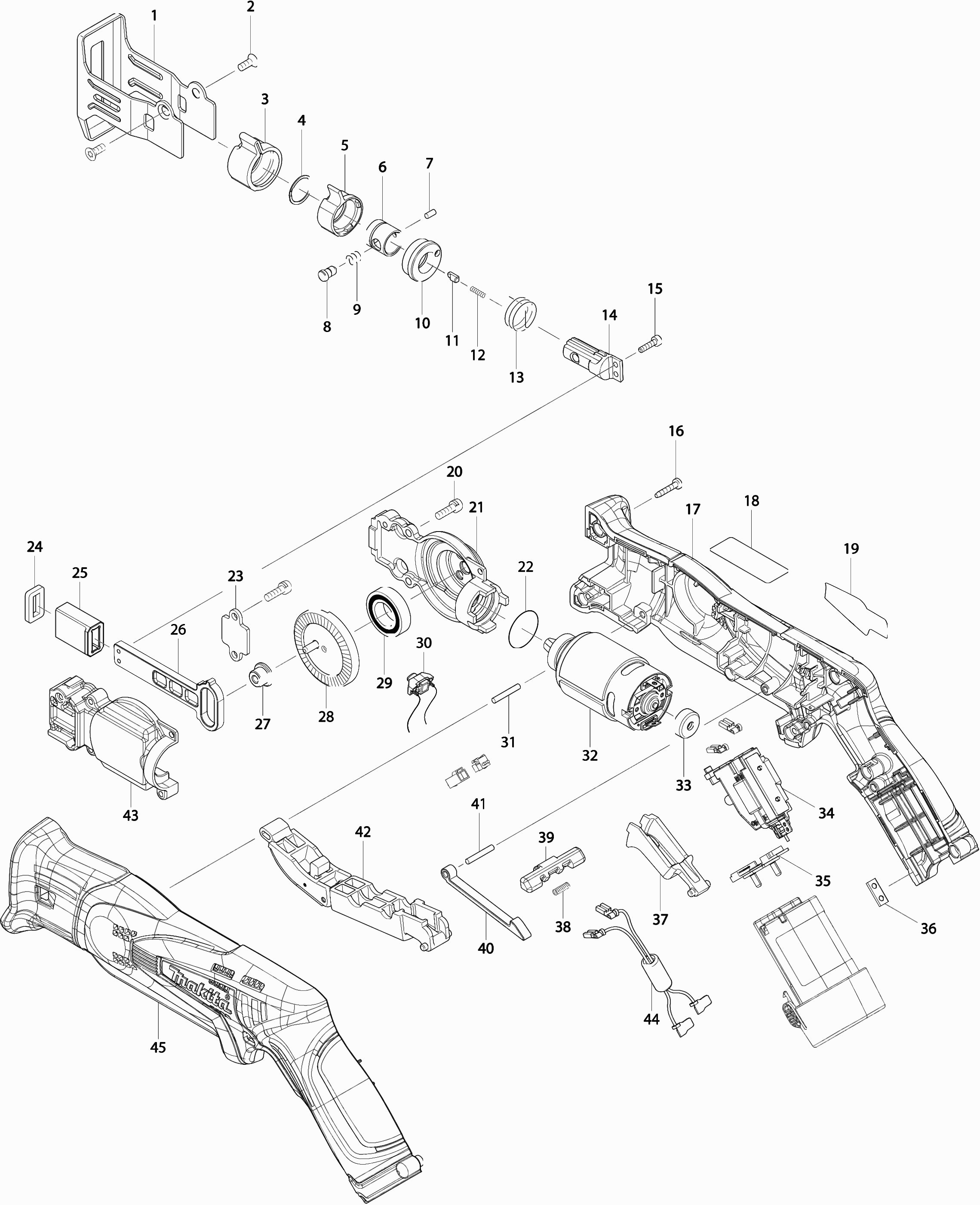 1
2
3
4
5
6
7
8
9
10
11
12
13
14
15
16
17
18
19
20
21
22
23
24
25
26
27
28
29
30
31
32
33
34
35
36
37
38
39
40
41
42
43
44
45
makita