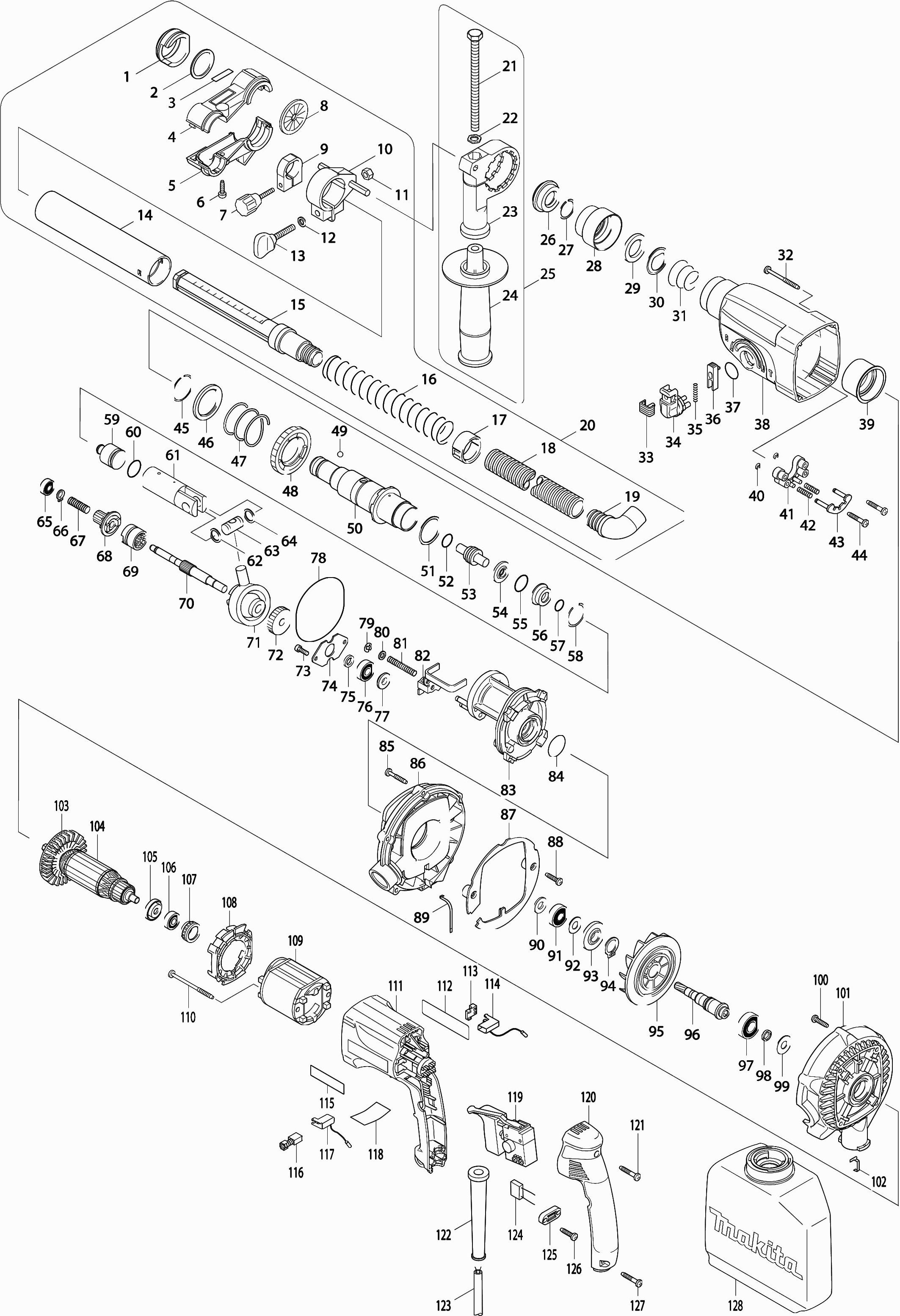 1
2
3
4
5
6
7
8
9
10
11
12
13
14
15
16
17
18
19
20
21
22
23
24
25
26
27
28
29
30
31
32
33
34
35
36
37
38
39
40
41
42
43
44
45
46
47
48
49
50
51
52
53
54
55
56
57
58
59
60
61
62
63
64
65
66
67
68
69
70
71
72
73
74
75
76
77
78
79
80
81
82
83
84
85
86
87
88
89
90
91
92
93
94
95
96
97
98
99
100
101
102
103
104
105
106
107
108
109
110
111
112
113
114
115
116
117
118
119
120
121
122
123
124
125
126
127
128
makita