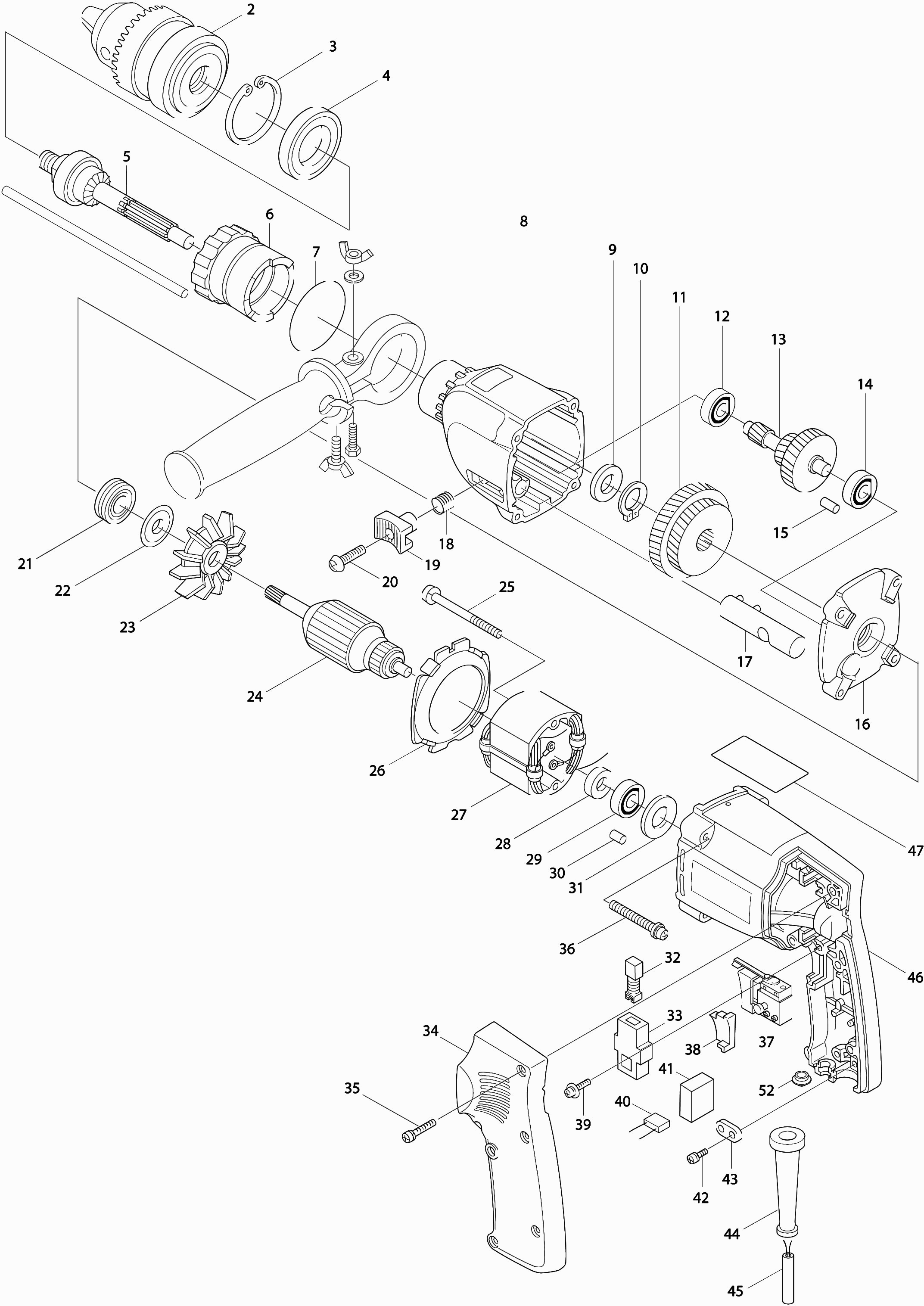 2
3
4
5
6
7
8
9
10
11
12
13
14
15
16
17
18
19
20
21
22
23
24
25
26
27
28
29
30
31
32
33
34
35
36
37
38
39
40
41
42
43
44
45
46
47
52