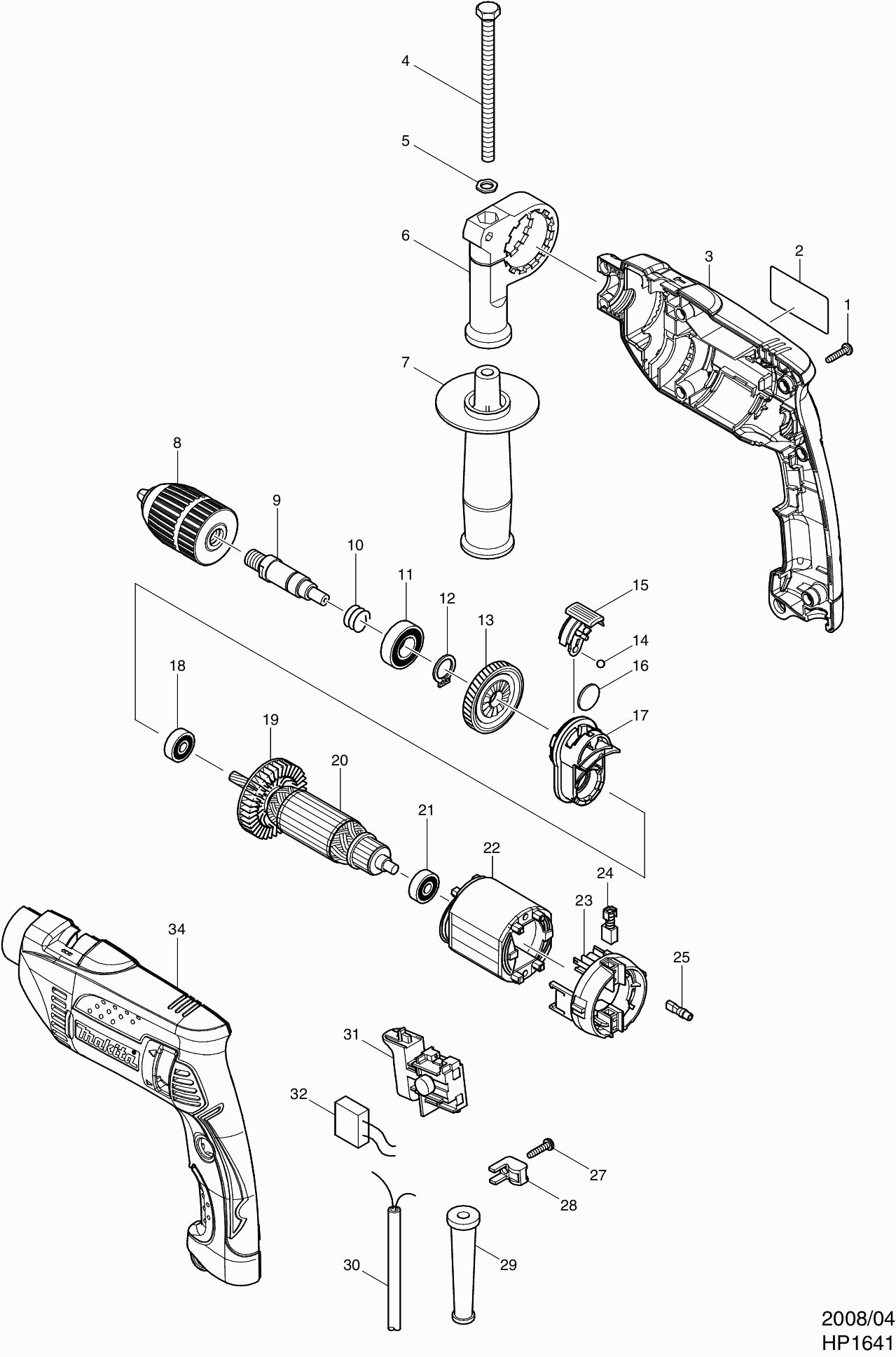 4
5
6
3
2
1
7
8
9
10
11
12
13
15
14
16
17
18
19
20
21
22
24
23
25
34
makita
31
32
27
28
30
29
2008/04
HP1641