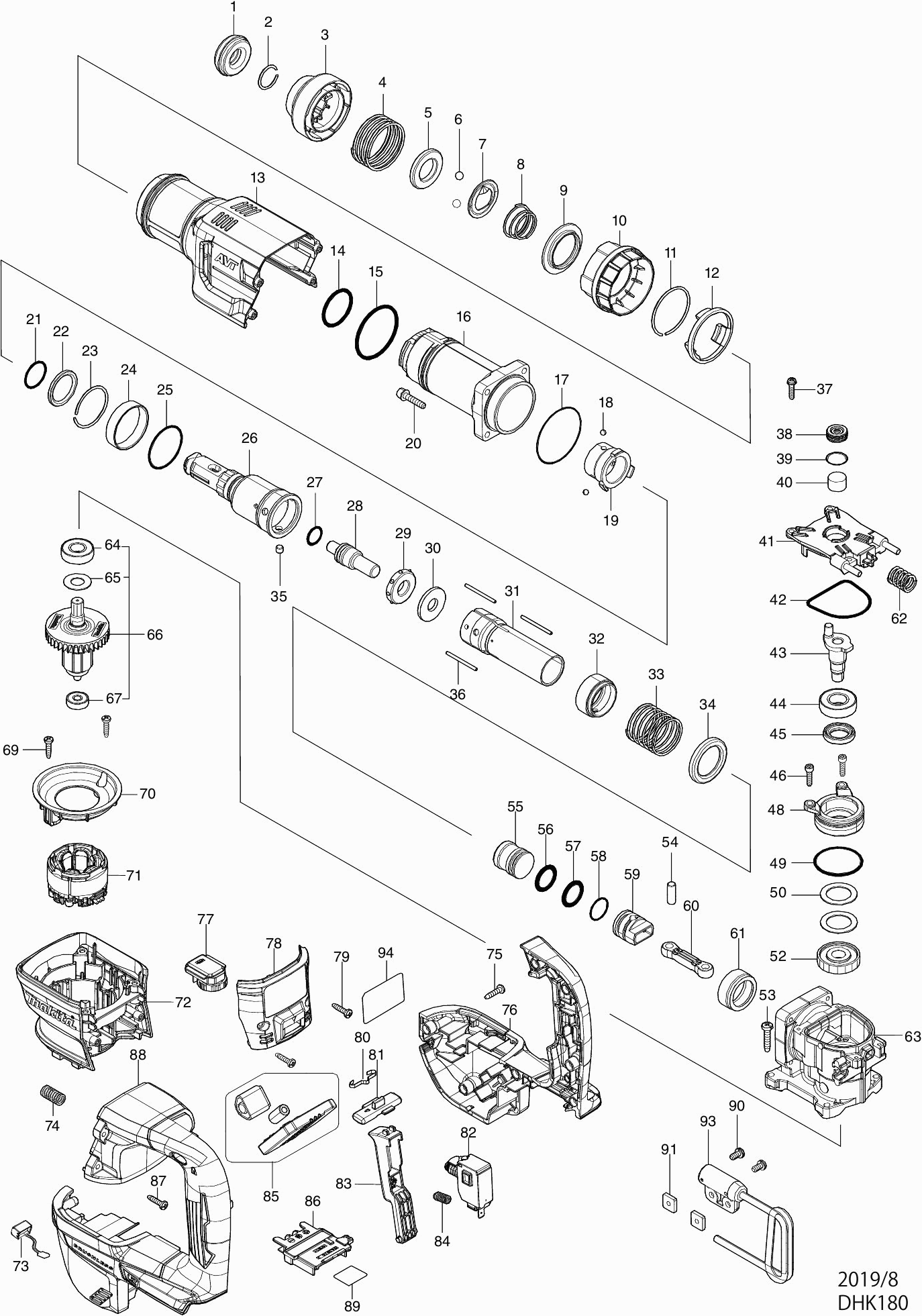 1
2
3
4
5
6
7
8
9
10
11
12
13
AVT
14
15
16
17
18
19
20
21
22
23
24
25
26
27
28
29
30
31
32
33
34
35
36
37
38
39
40
41
42
43
44
45
46
48
49
50
52
53
54
55
56
57
58
59
60
61
62
63
64
65
66
67
69
70
71
72
makita
73
74
75
76
77
78
79
80
81
82
83
84
85
86
87
88
89
90
91
93
94
2019/8
DHK180