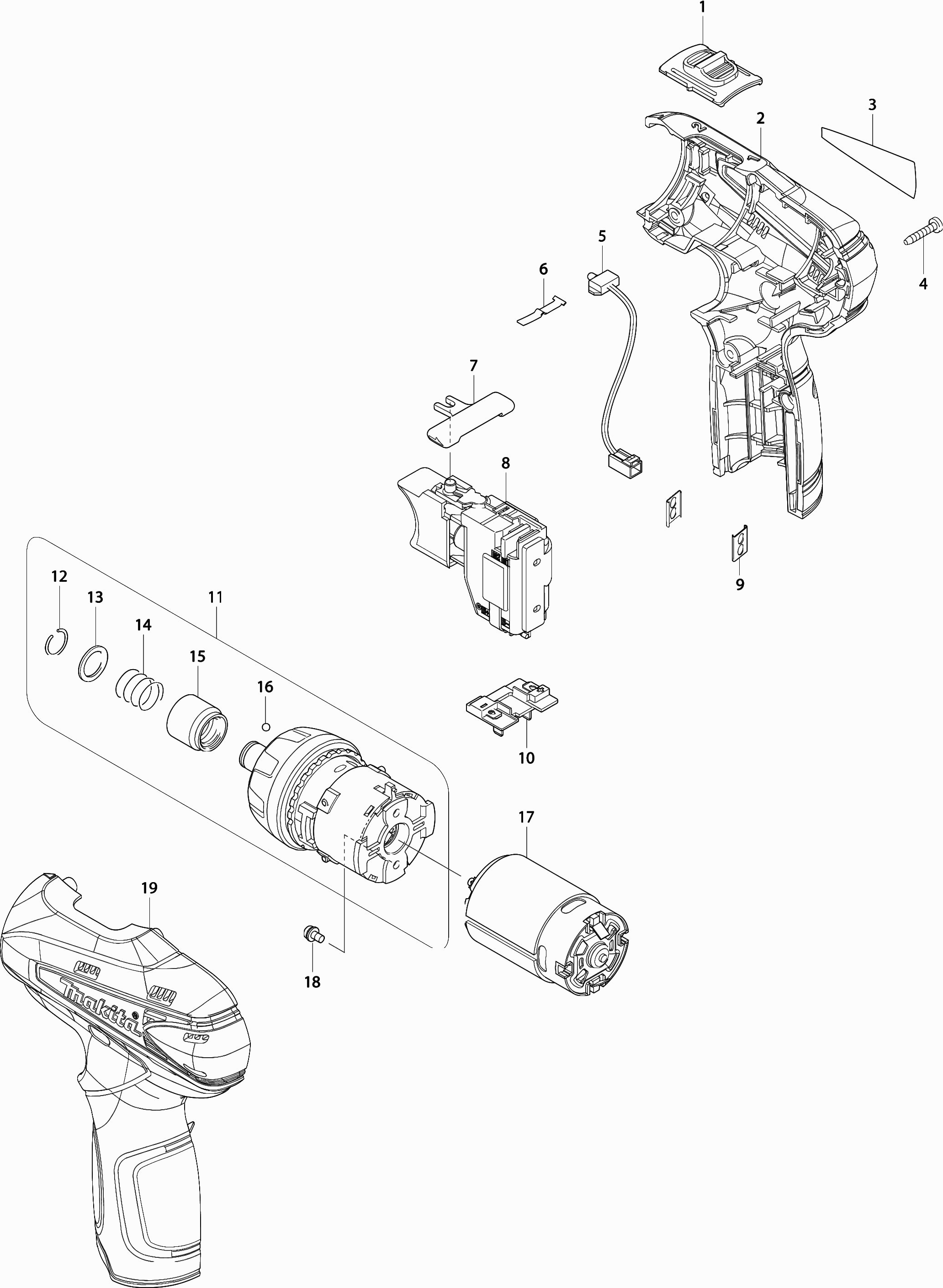 1
2
3
4
5
6
7
8
9
10
11
12
13
14
15
16
17
18
19
makita