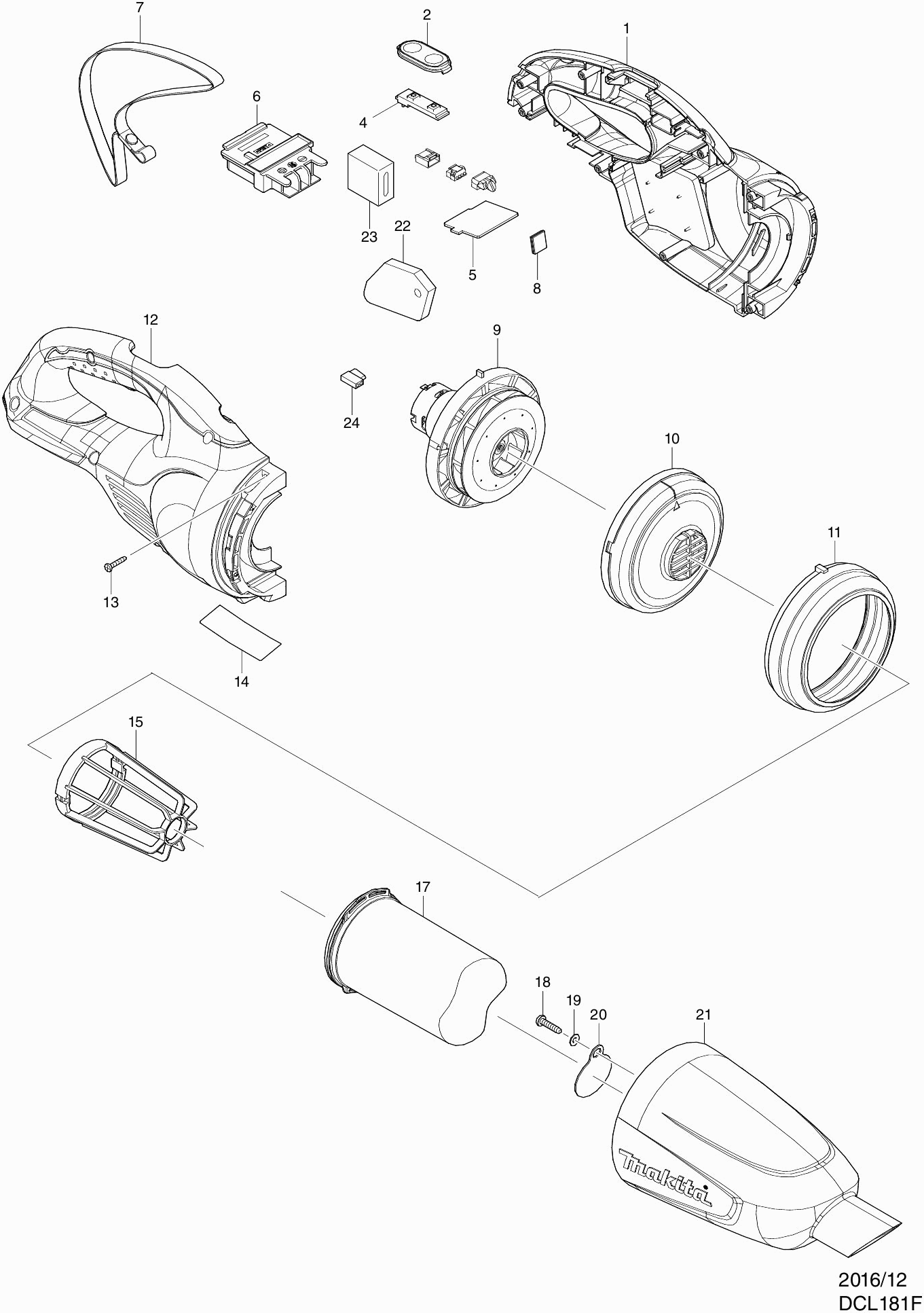 7
2
1
6
4
23
22
5
8
12
9
24
10
11
13
14
15
17
18
19
20
21
makita
2016/12
DCL181F