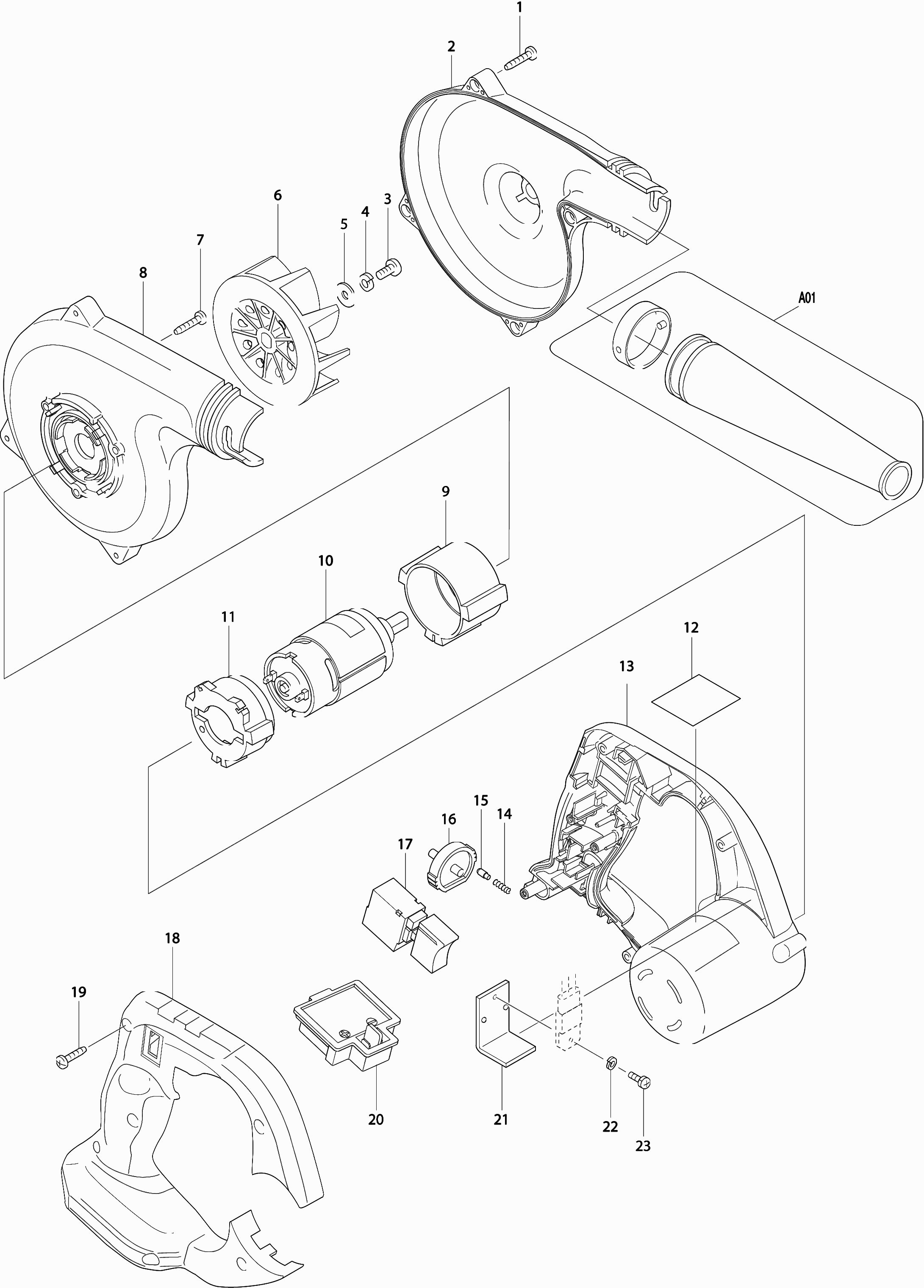 1
2
6
5
4
3
7
8
A01
9
10
11
12
13
15
14
16
17
18
19
20
21
22
23