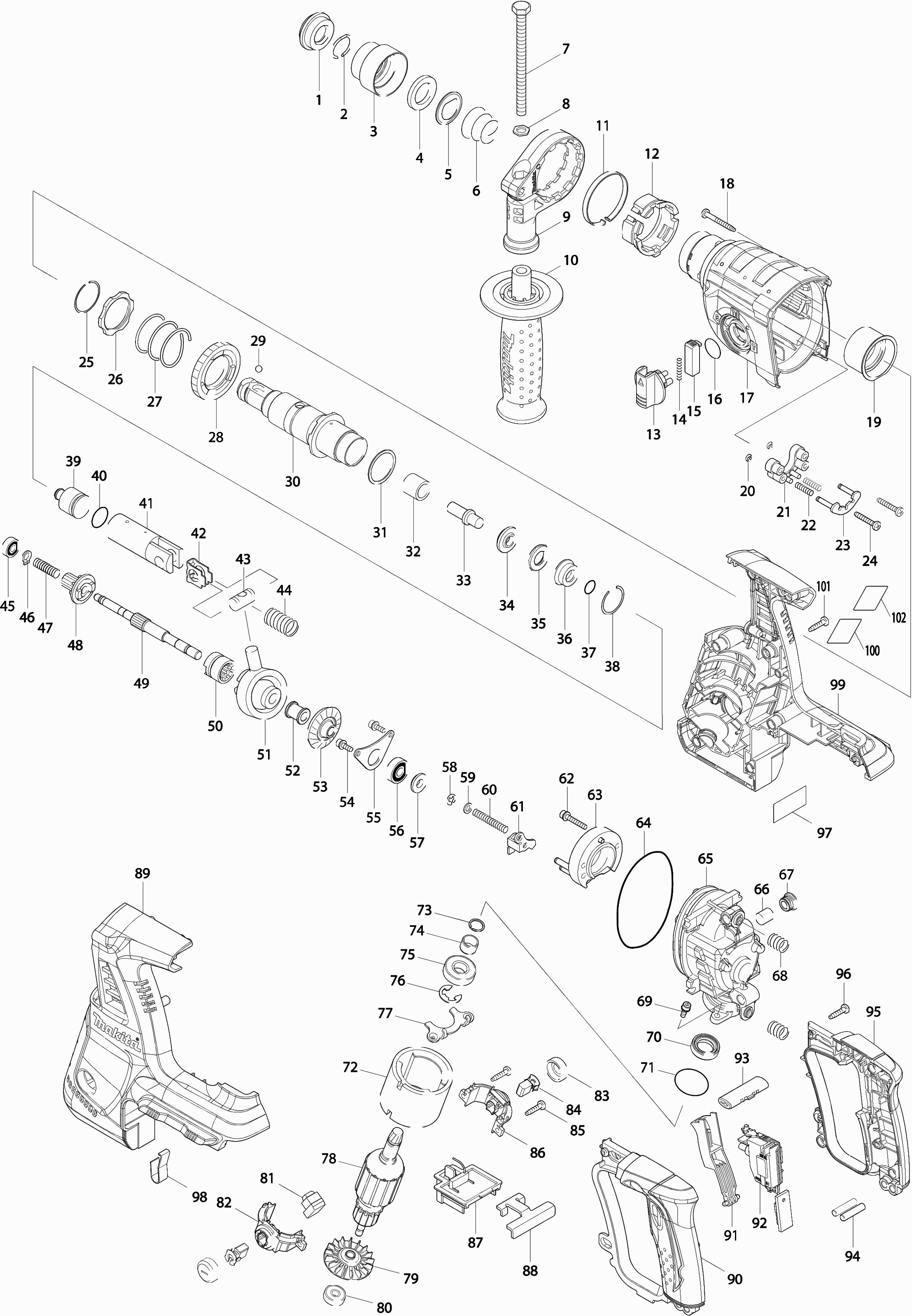 1
2
3
4
5
6
7
8
9
10
11
12
13
14
15
16
17
18
19
20
21
22
23
24
25
26
27
28
29
30
31
32
33
34
35
36
37
38
39
40
41
42
43
44
45
46
47
48
49
50
51
52
53
54
55
56
57
58
59
60
61
62
63
64
65
66
67
68
69
70
71
72
73
74
75
76
77
78
79
80
81
82
83
84
85
86
87
88
89
90
91
92
93
94
95
96
97
98
99
100
101
102
makita
makita