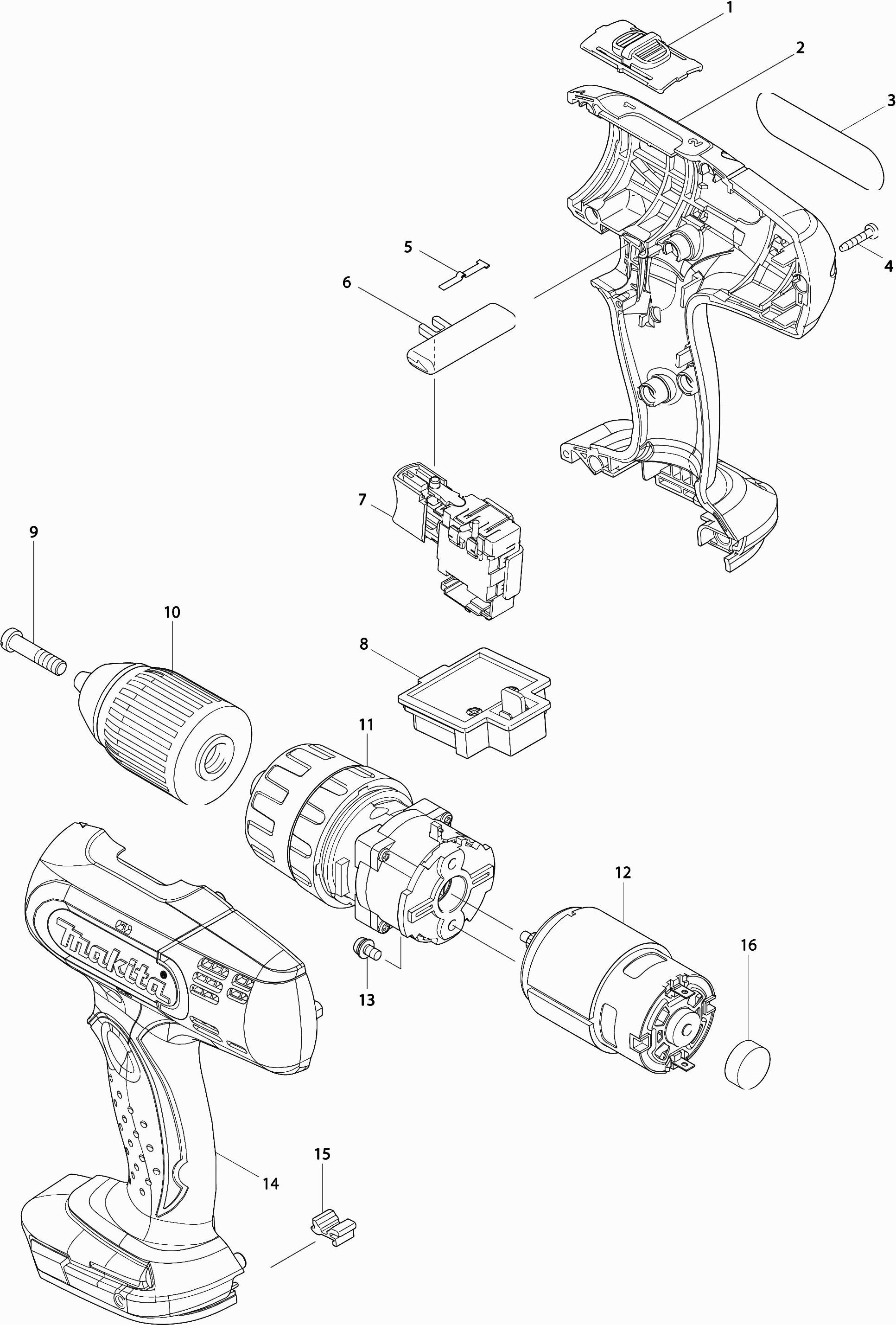 1
2
3
4
5
6
7
9
10
8
11
12
16
13
makita
14
15