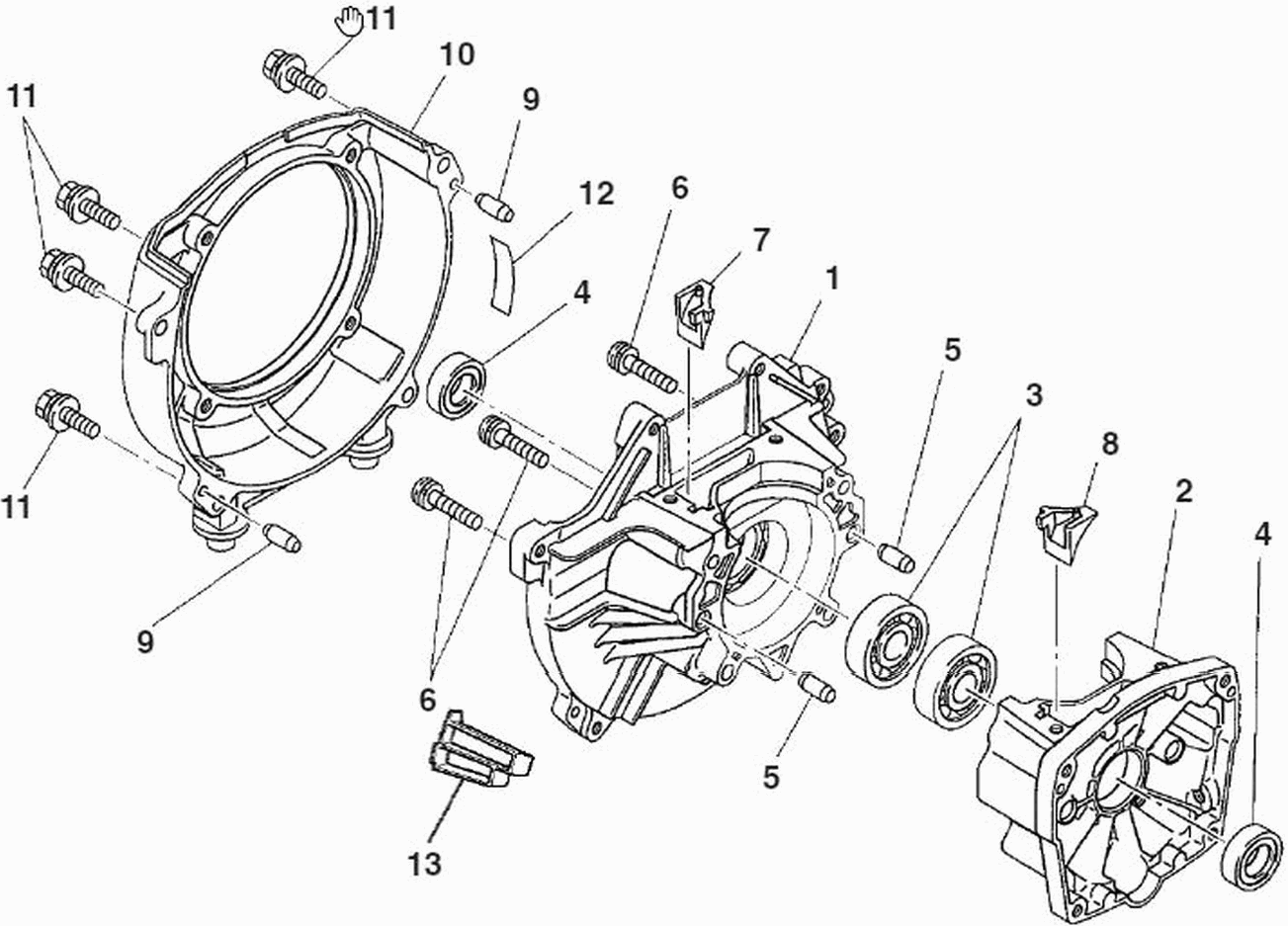 11
10
11
9
12
6
7
1
4
5
3
8
2
4
11
9
6
5
13