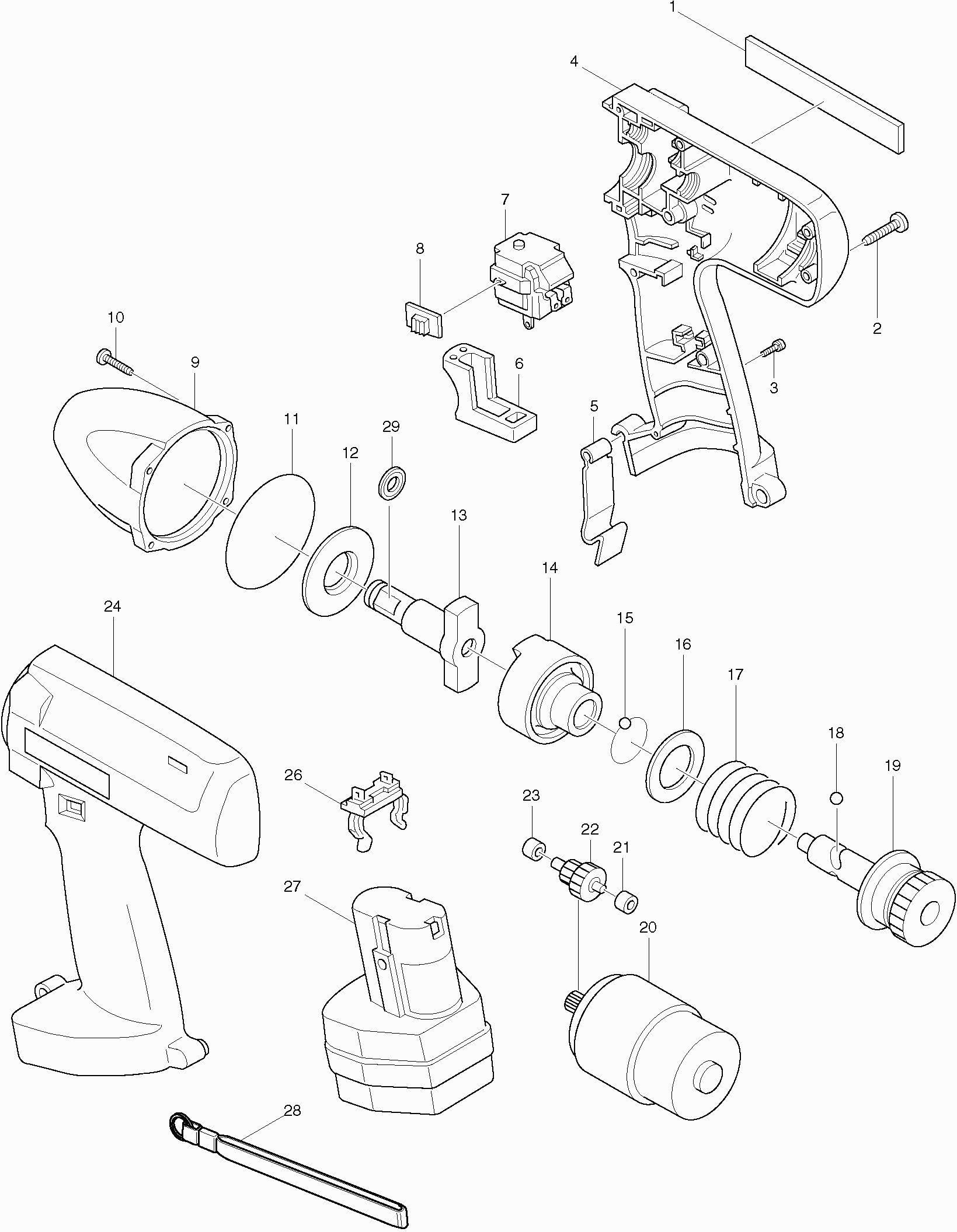 1
4
7
8
2
10
9
6
3
5
11
29
12
13
14
24
15
16
17
18
19
26
23
22
21
27
20
28