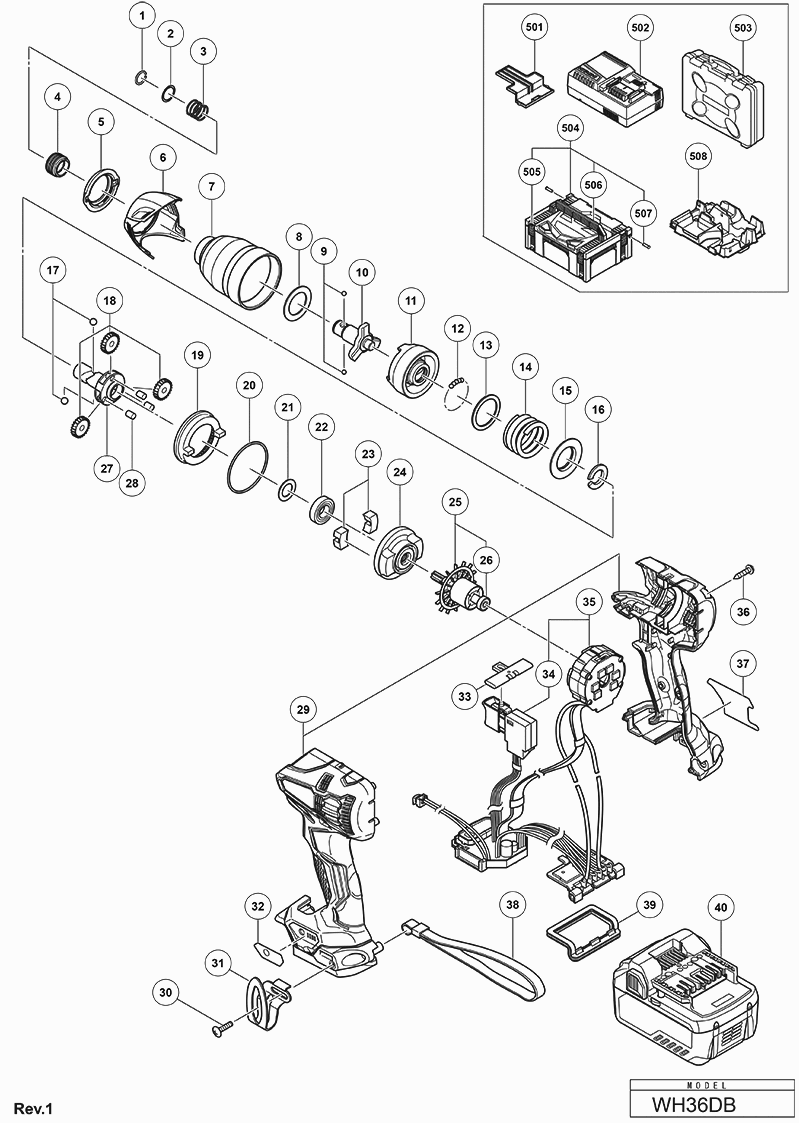 1
2
3
4
5
6
7
8
9
10
11
12
13
14
15
16
17
18
19
20
21
22
23
24
25
26
27
28
29
30
31
32
33
34
35
36
37
38
39
40
501
502
503
504
505
506
507
508

Rev.1

MODEL
WH36DB