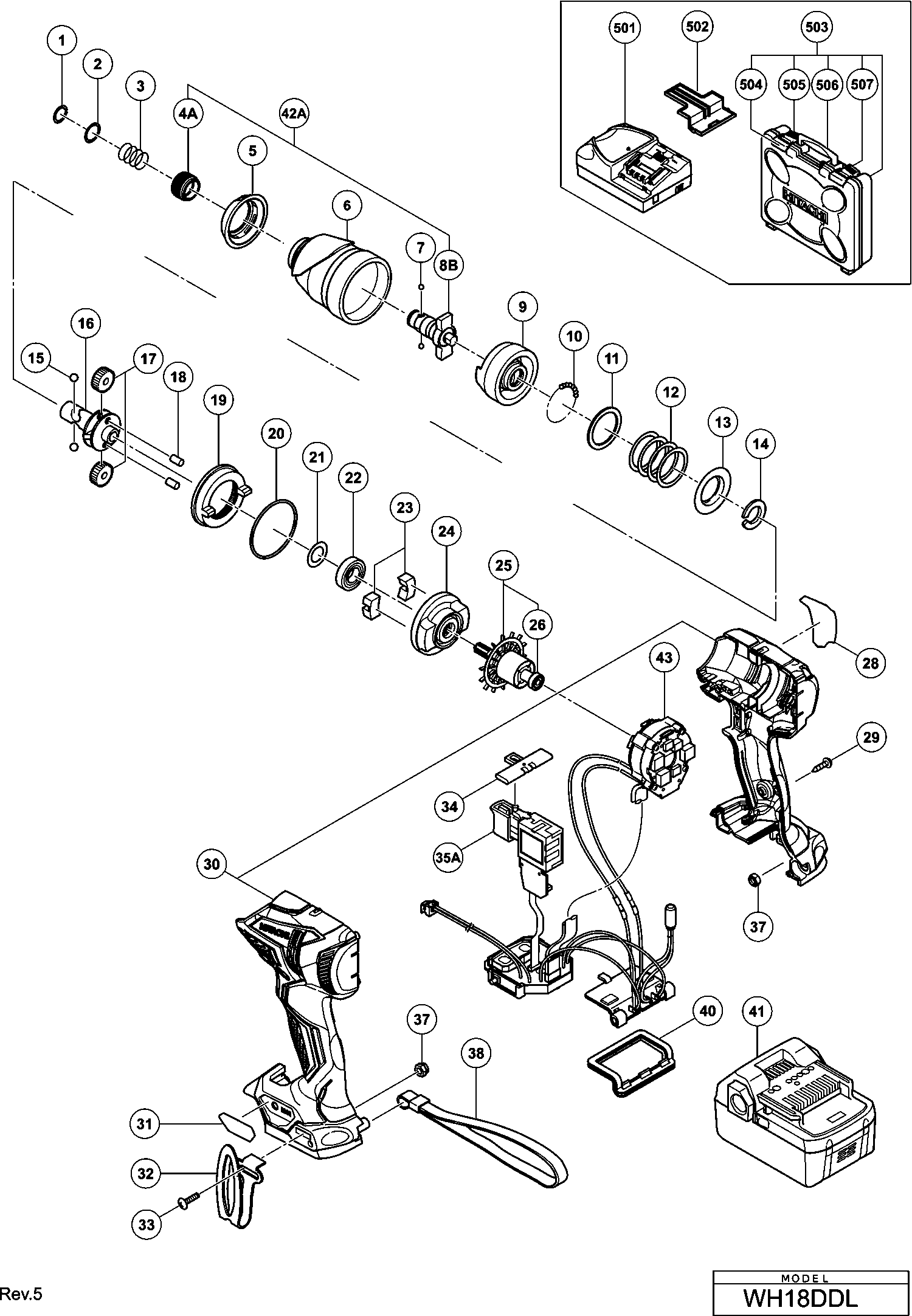 501
502
503
504
505
506
507
HITACHI
1
2
3
4A
42A
5
6
7
8B
9
10
11
12
13
14
15
16
17
18
19
20
21
22
23
24
25
26
28
43
29
34
35A
30
37
37
38
40
41
31
32
33
Rev.5
MODEL
WH18DDL