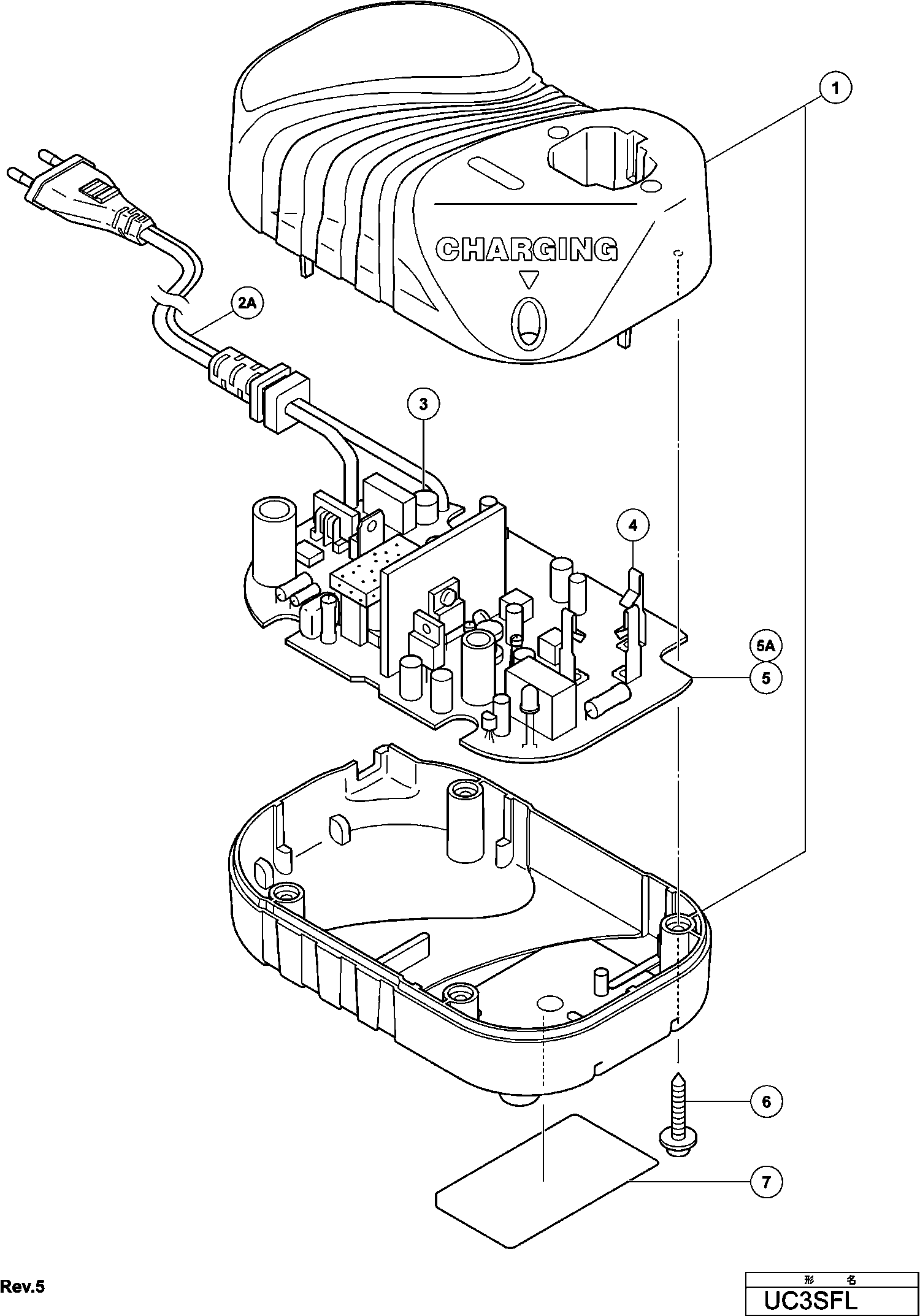 1

CHARGING

2A

3

4

5A

5

6

7

Rev.5

形 名
UC3SFL