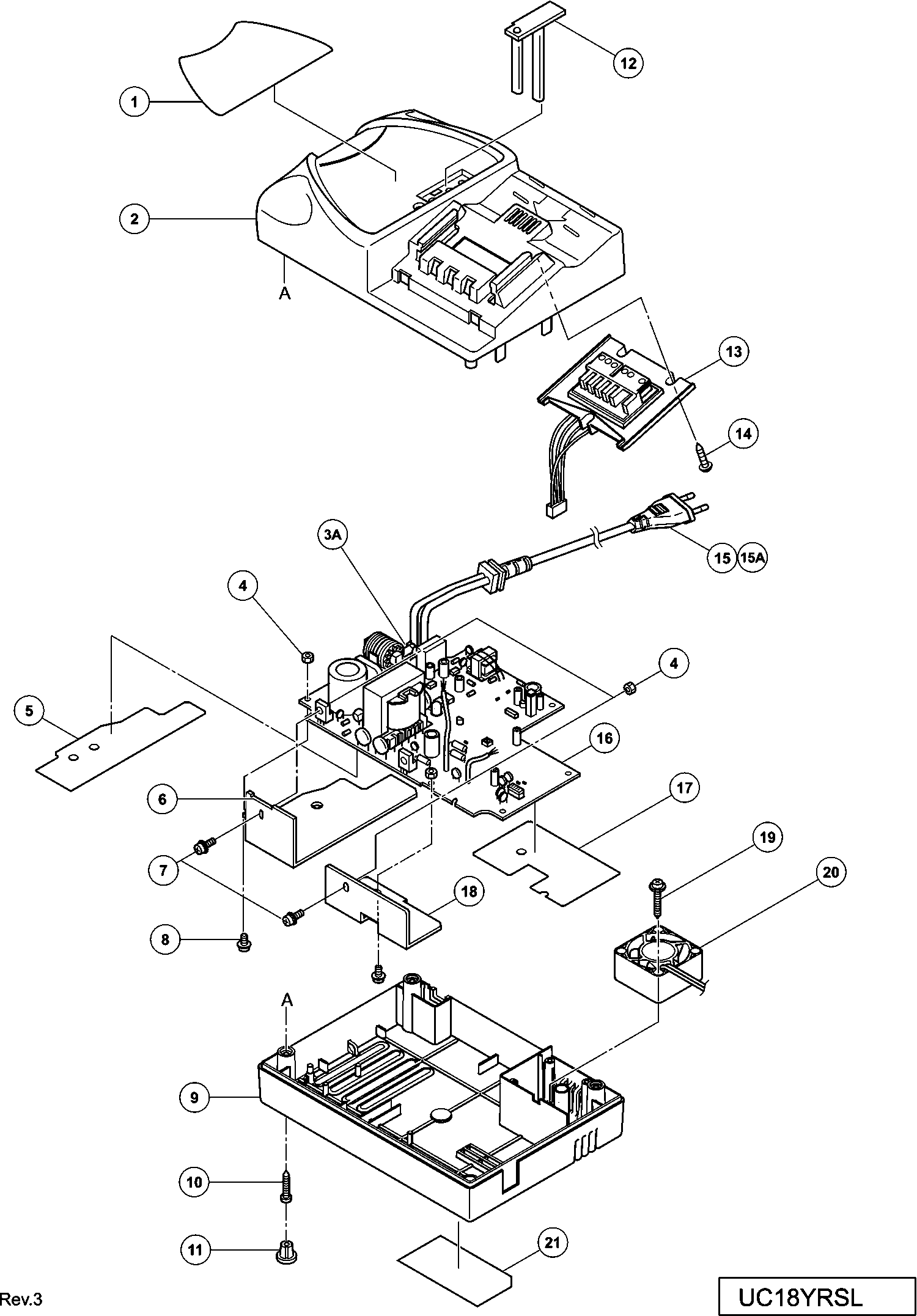 12
1
2
A
13
14
3A
15 15A
4
4
5
16
6
17
7
19
20
18
8
A
9
10
11
21
Rev.3
UC18YRSL