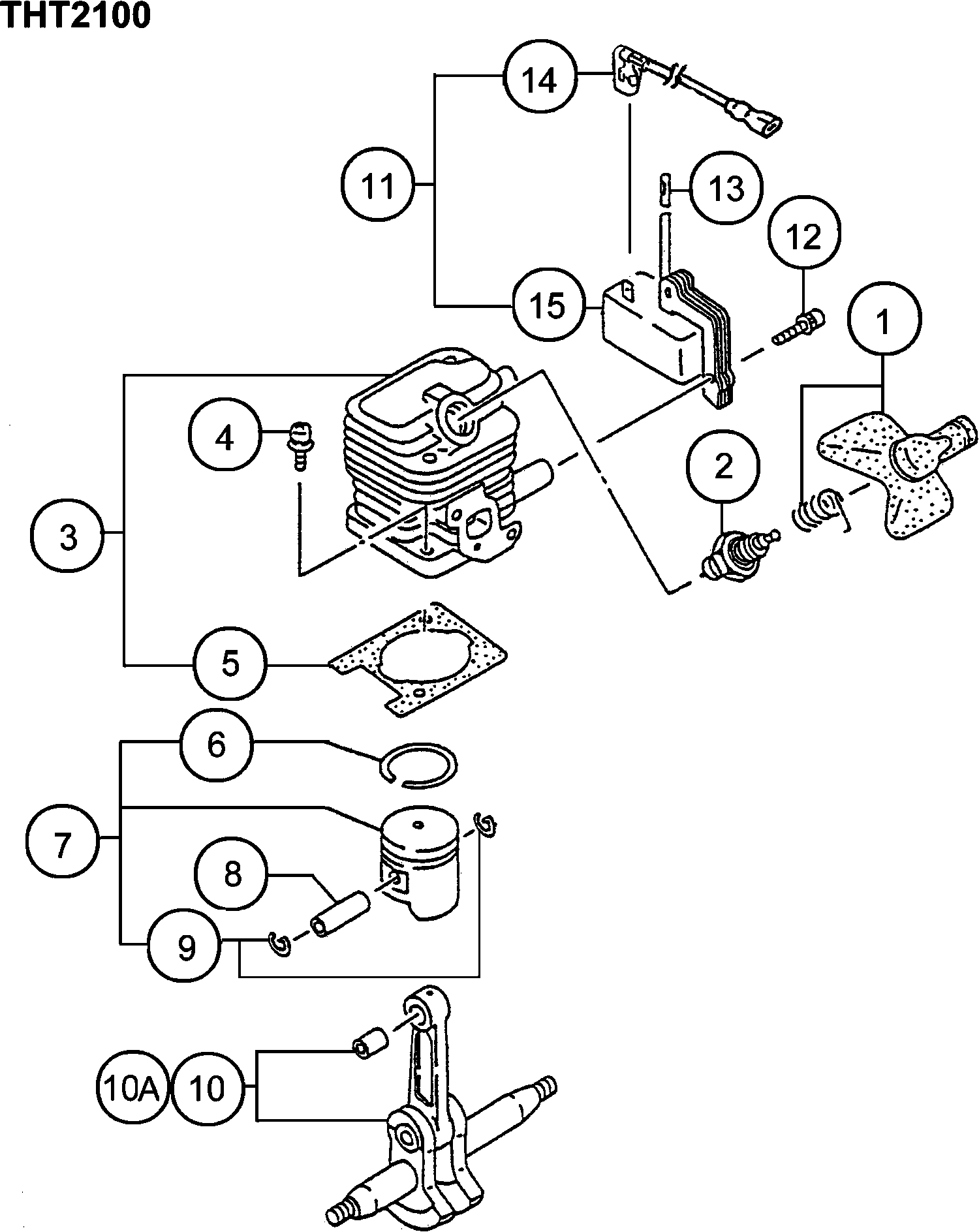 THT2100

14
11
13
12
15
1
4
2
3
5
6
7
8
9
10A
10