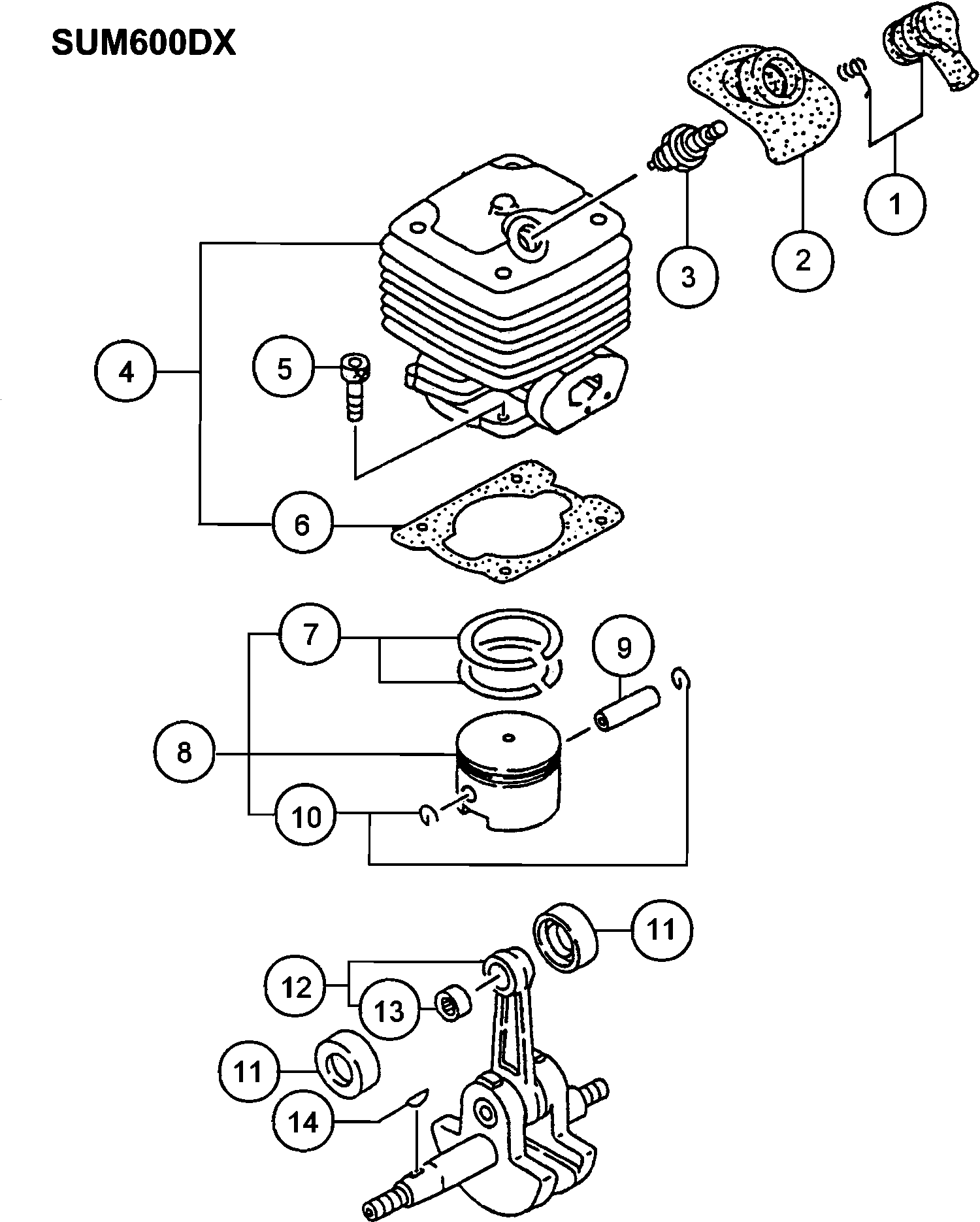 SUM600DX

1
2
3
4
5
6
7
9
8
10
11
12
13
11
14