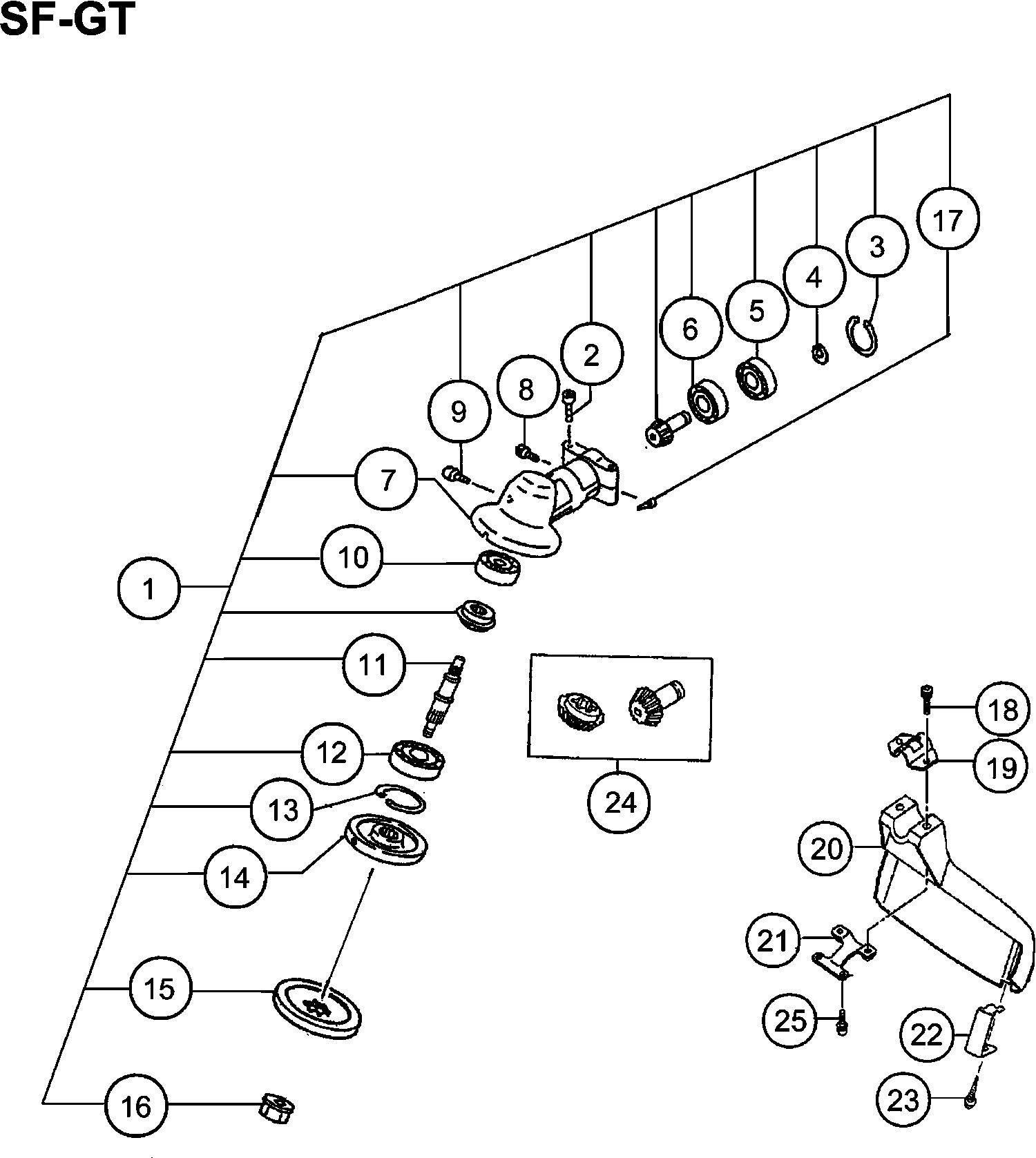 SF-GT

17
3
4
5
6
2
8
9
7
10
1
11
12
13
14
15
16
24
18
19
20
21
25
22
23