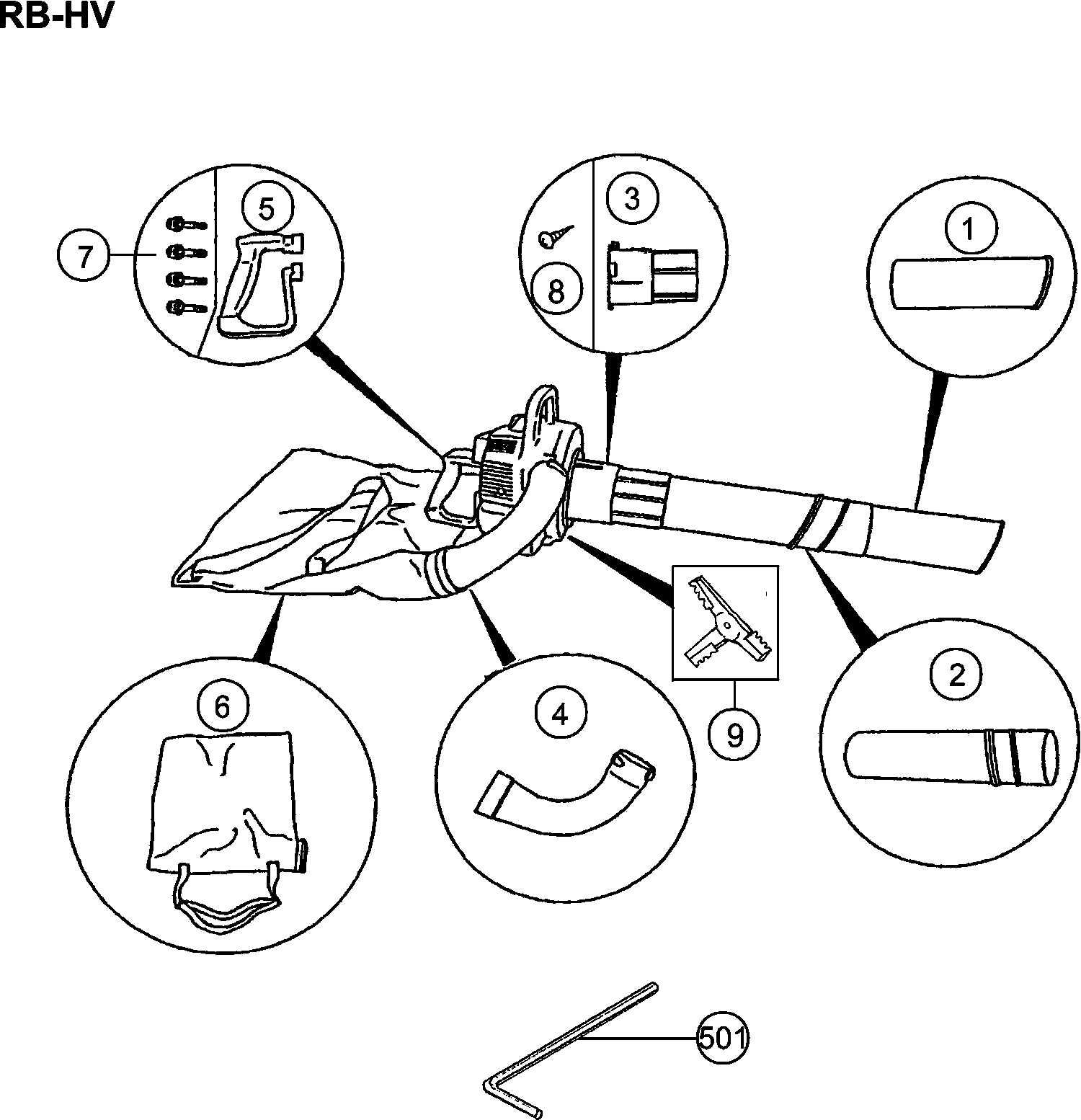 RB-HV

7
5
3
8
1
6
4
9
2
501