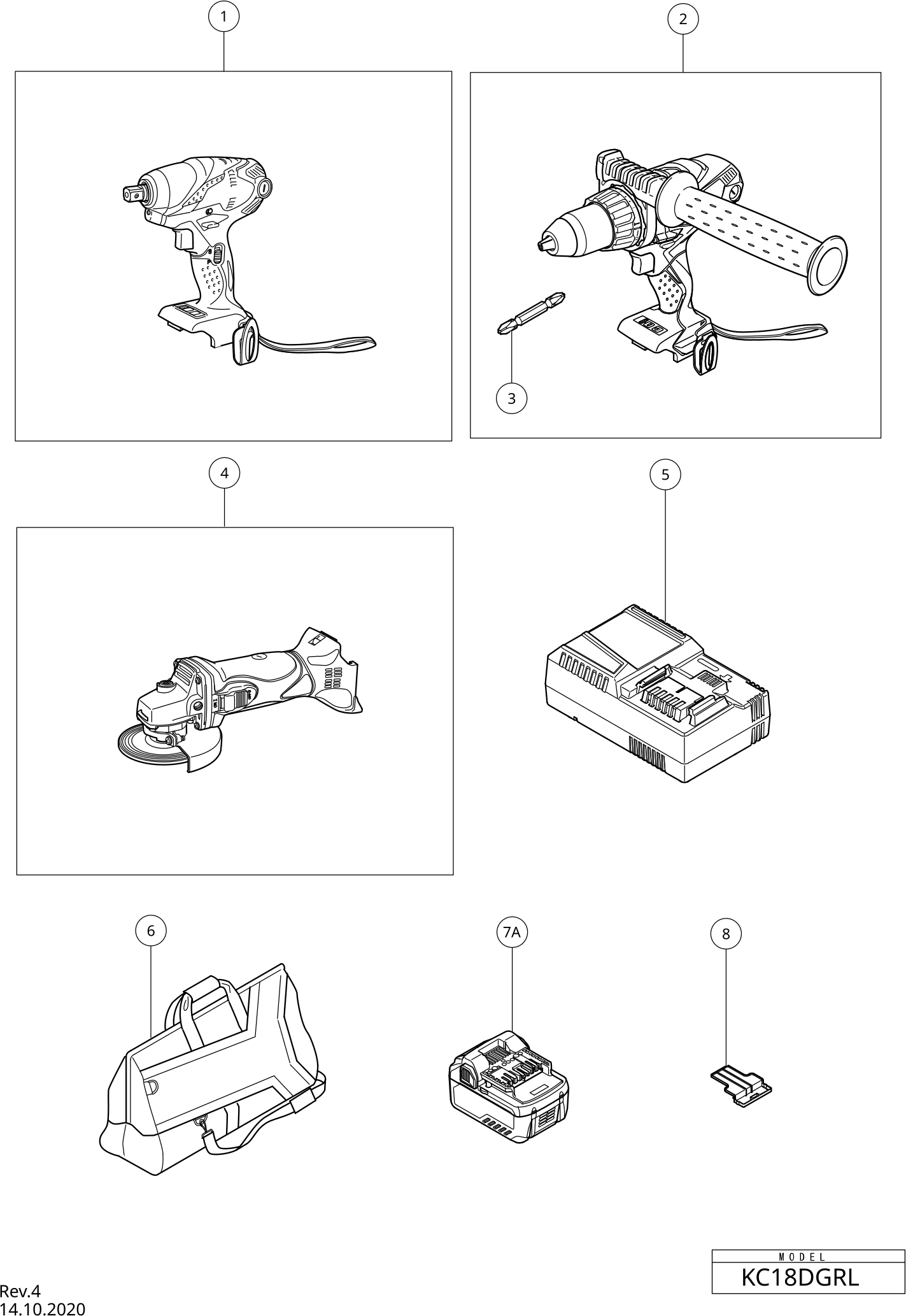 1

2

3

4

5

6

7A

8

MODEL
KC18DGRL

Rev.4
14.10.2020