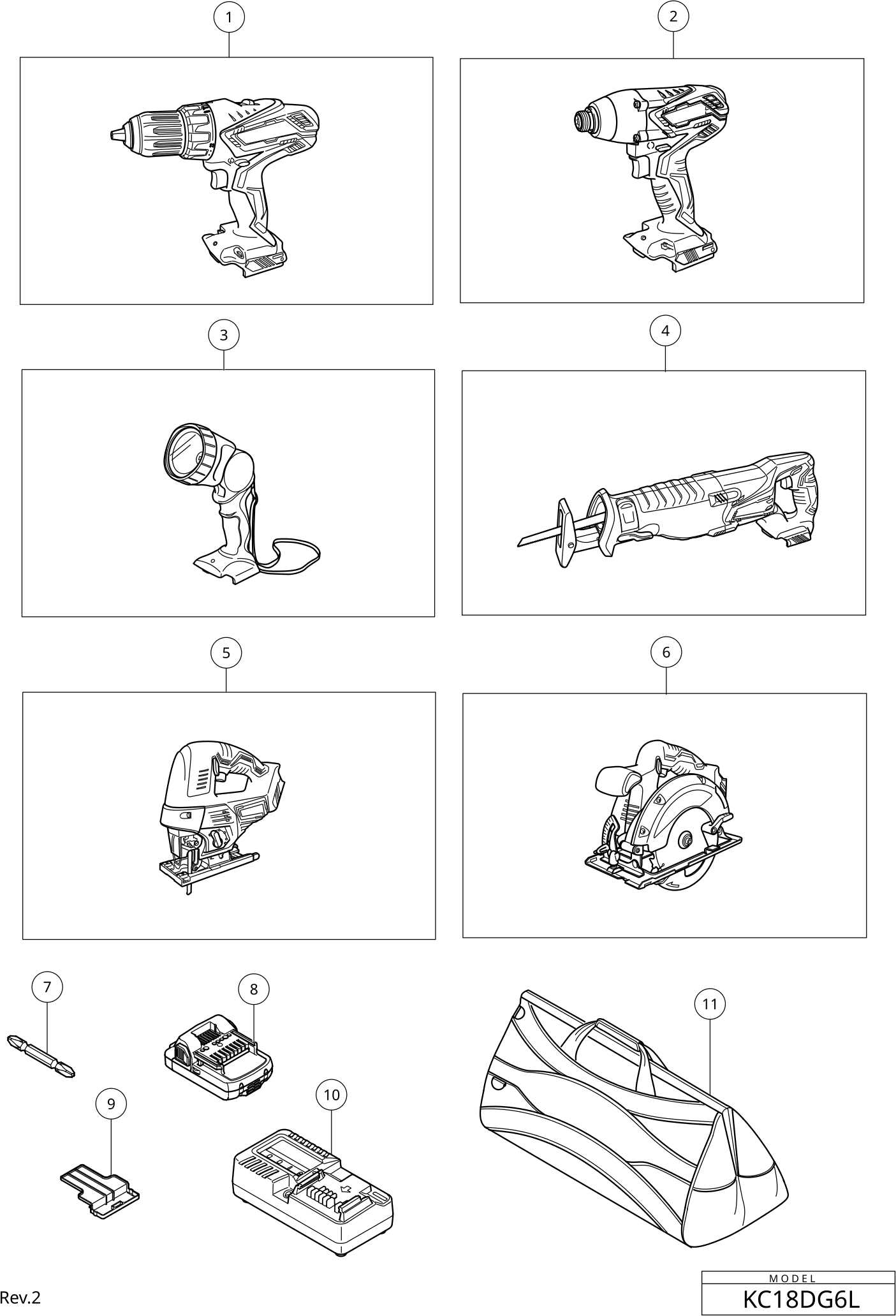 1

2

3

4

5

6

7

8

9

10

11

Rev.2

MODEL
KC18DG6L