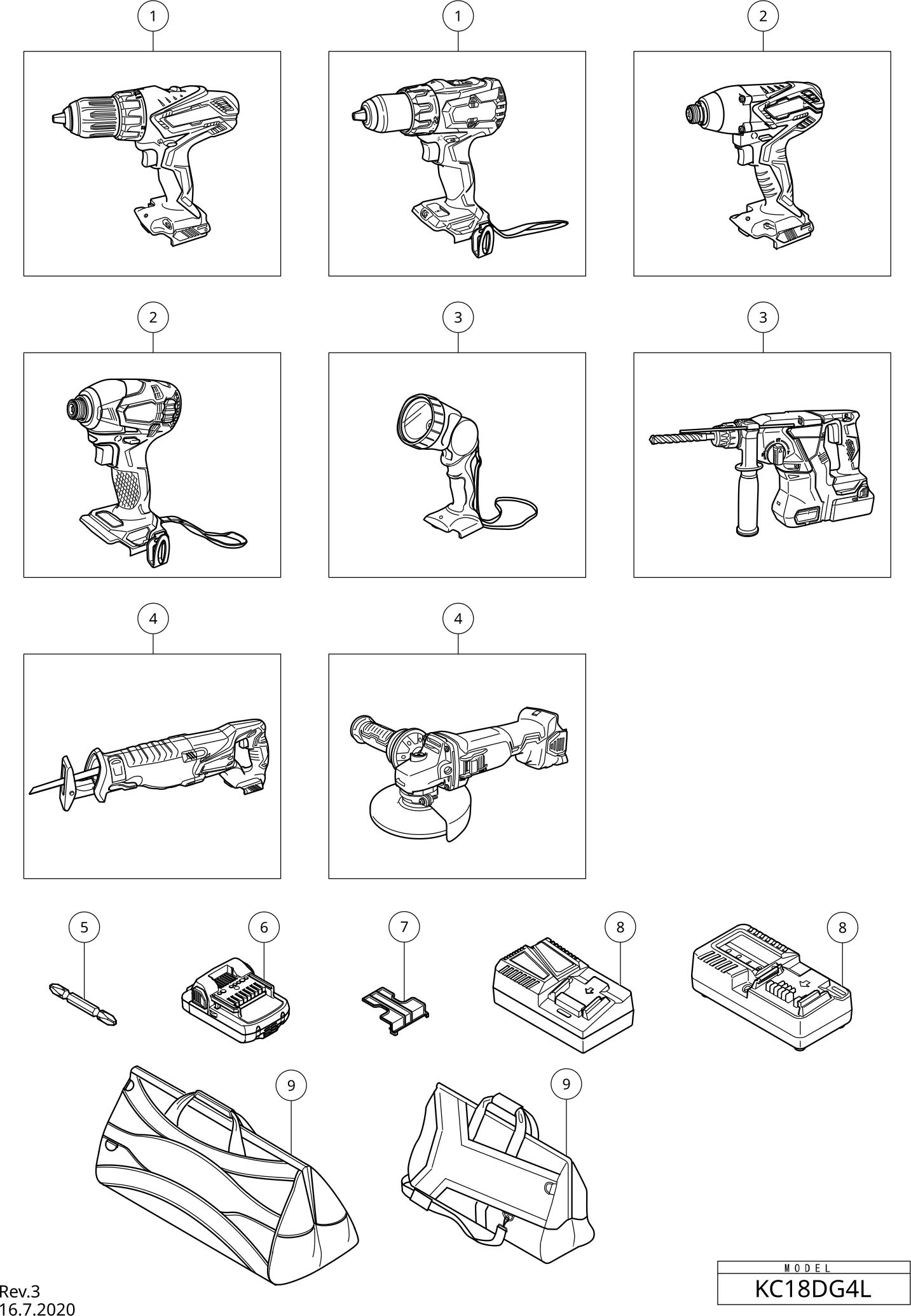 1
1
2
2
3
3
4
4
5
6
7
8
8
9
9
Rev.3
16.7.2020
MODEL
KC18DG4L