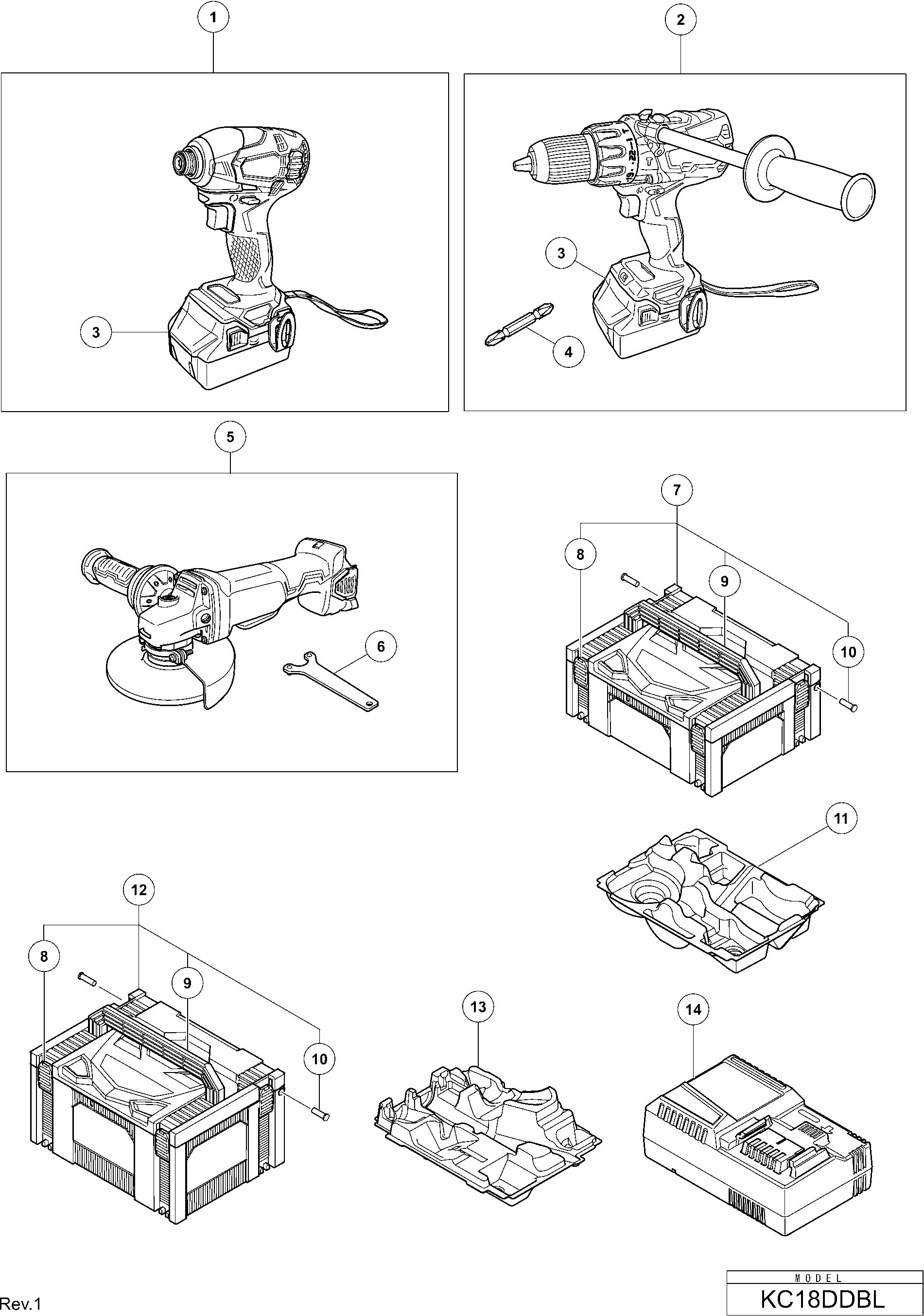 1

3

2

3

4

5

6

7

8

9

10

11

12

8

9

10

13

14

Rev.1

MODEL
KC18DDBL